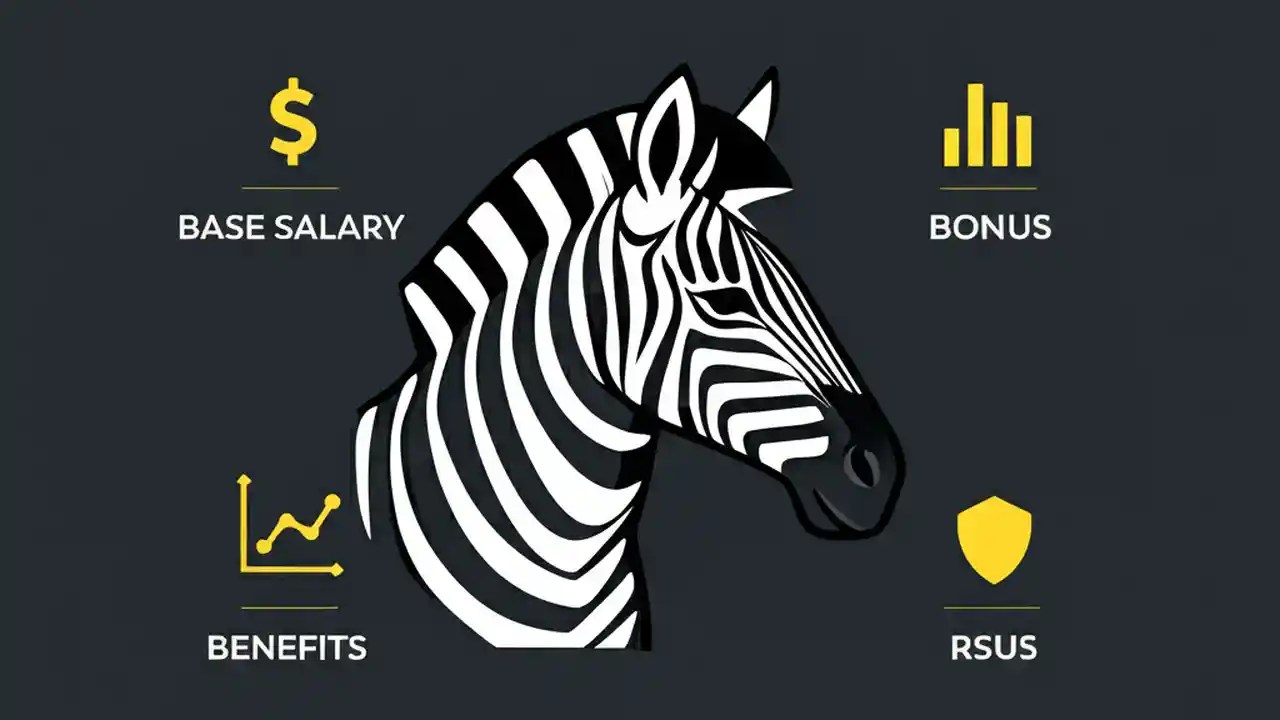 $

BASE SALARY

BONUS

BENEFITS

RSUS