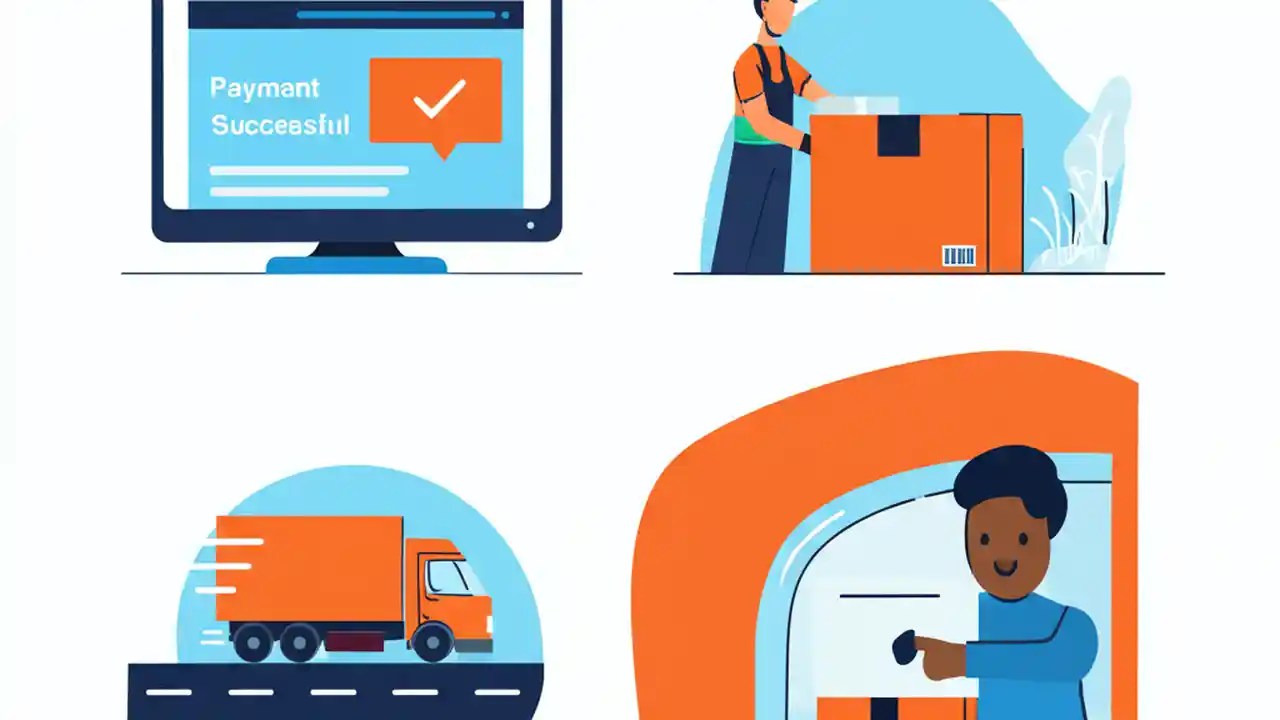 Paymant
Succeasful