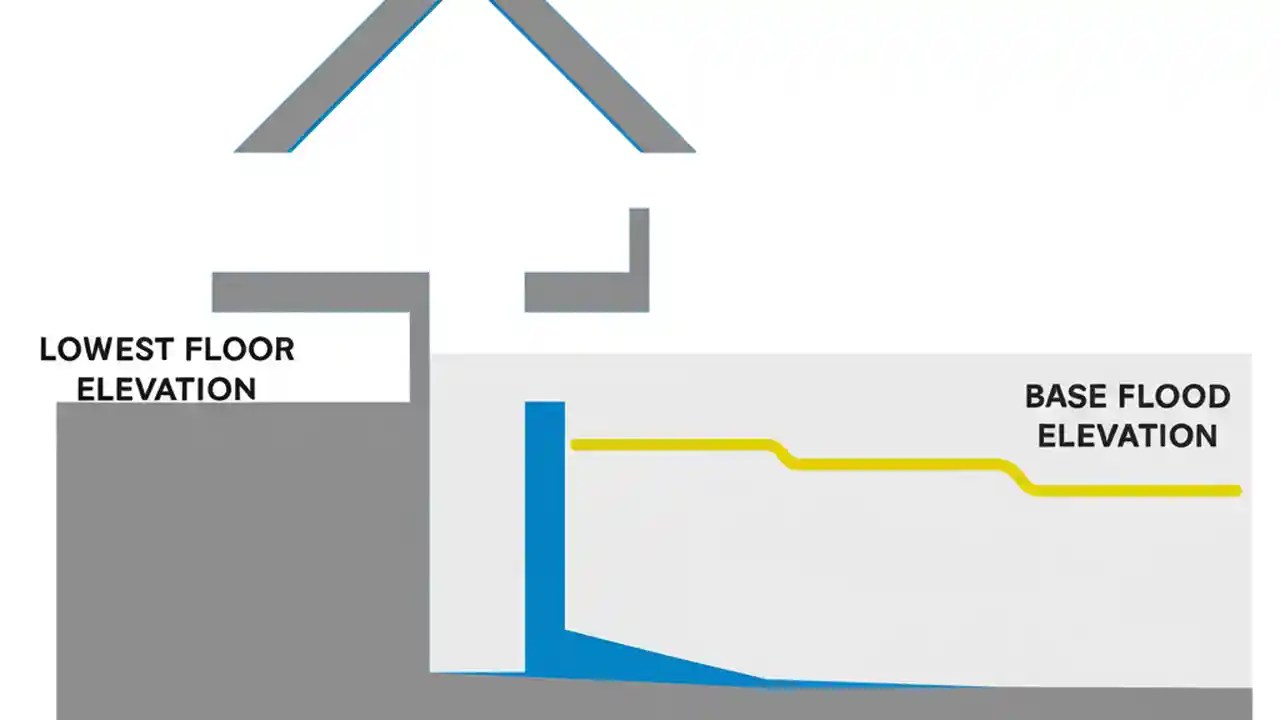 LOWEST FLOOR ELEVATION

BASE FLOOD ELEVATION