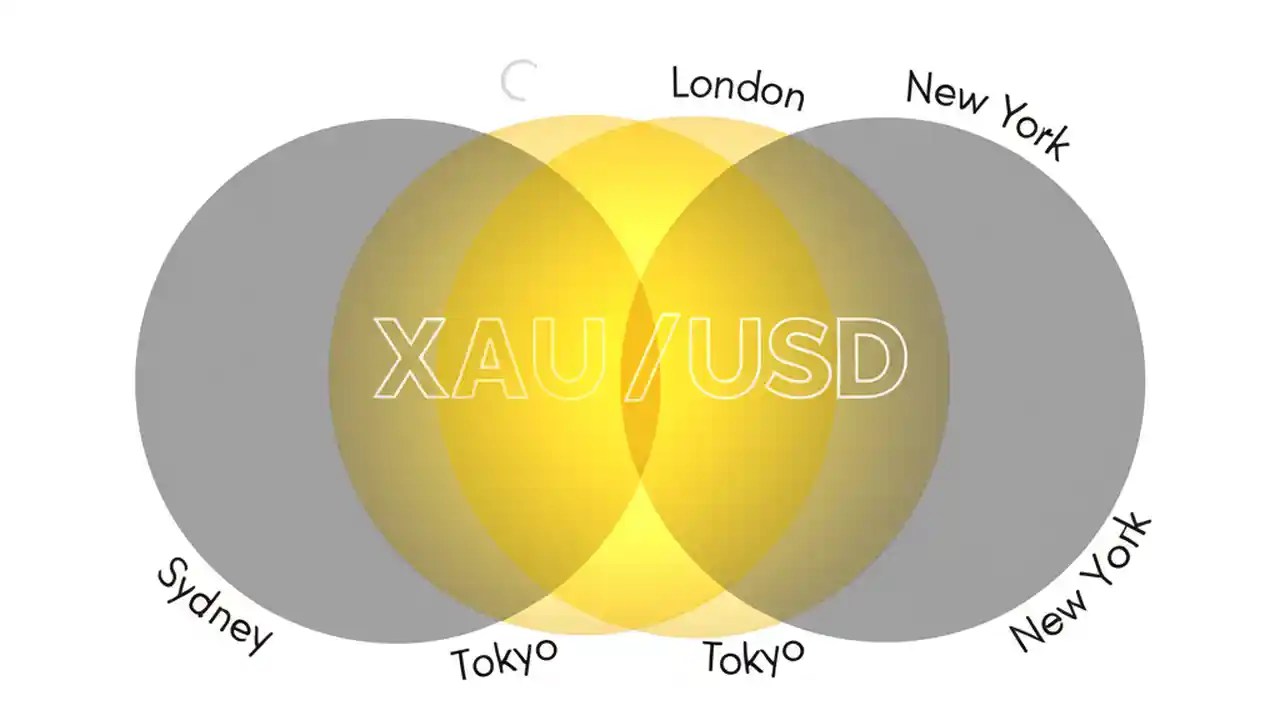 London
New York
XAU/USD
Sydney
Tokyo
Tokyo
New York