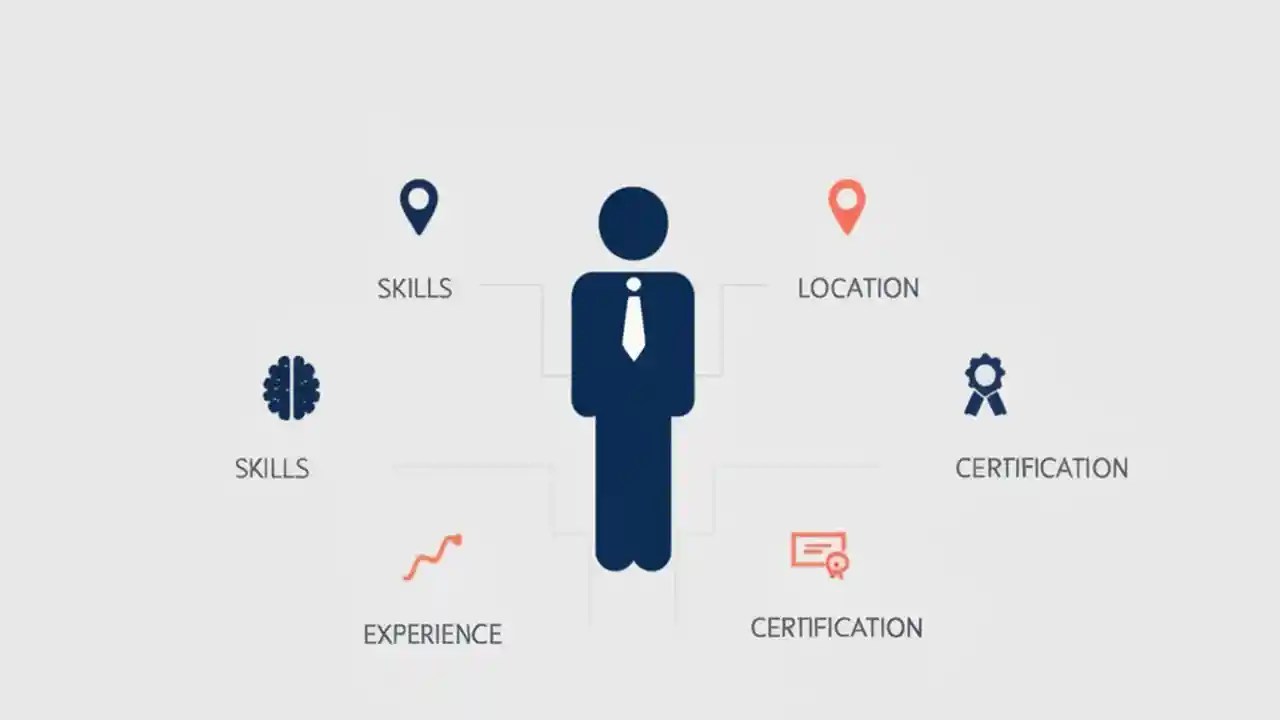 SKILLS

LOCATION

SKILLS

CERTIFICATION

EXPERIENCE

CERTIFICATION