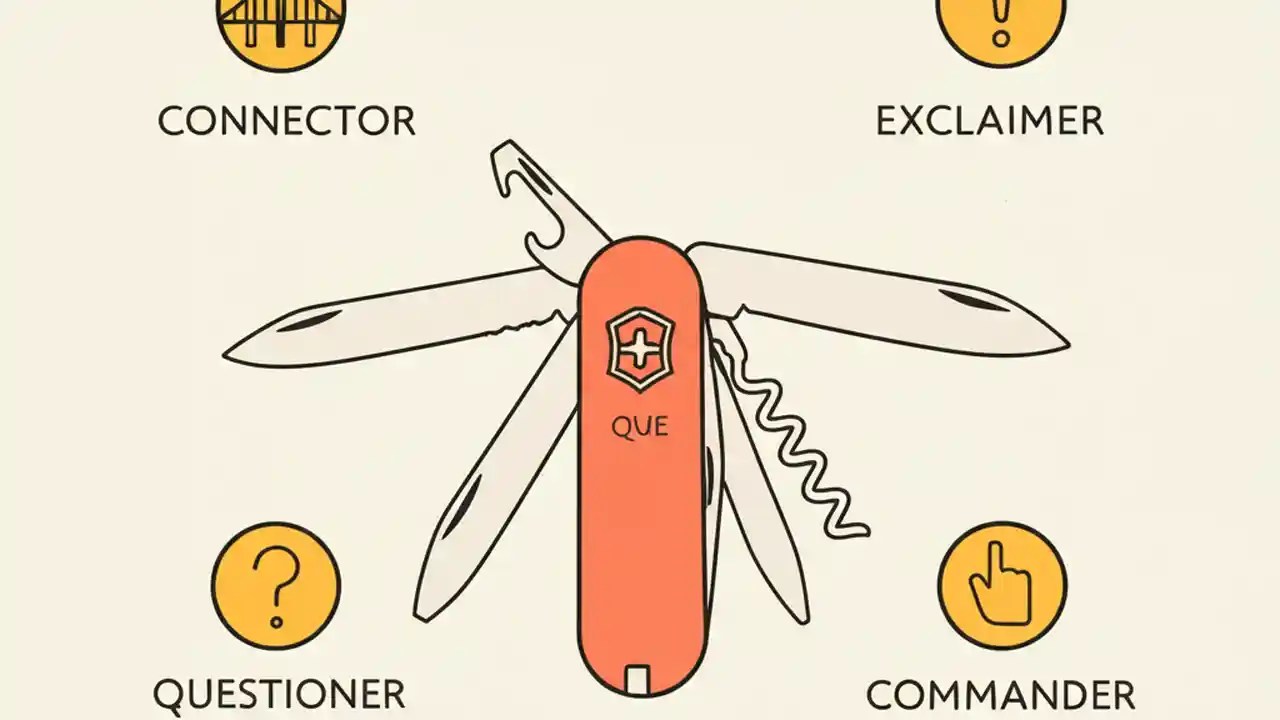 CONNECTOR

EXCLAIMER

QUE

QUESTIONER

COMMANDER