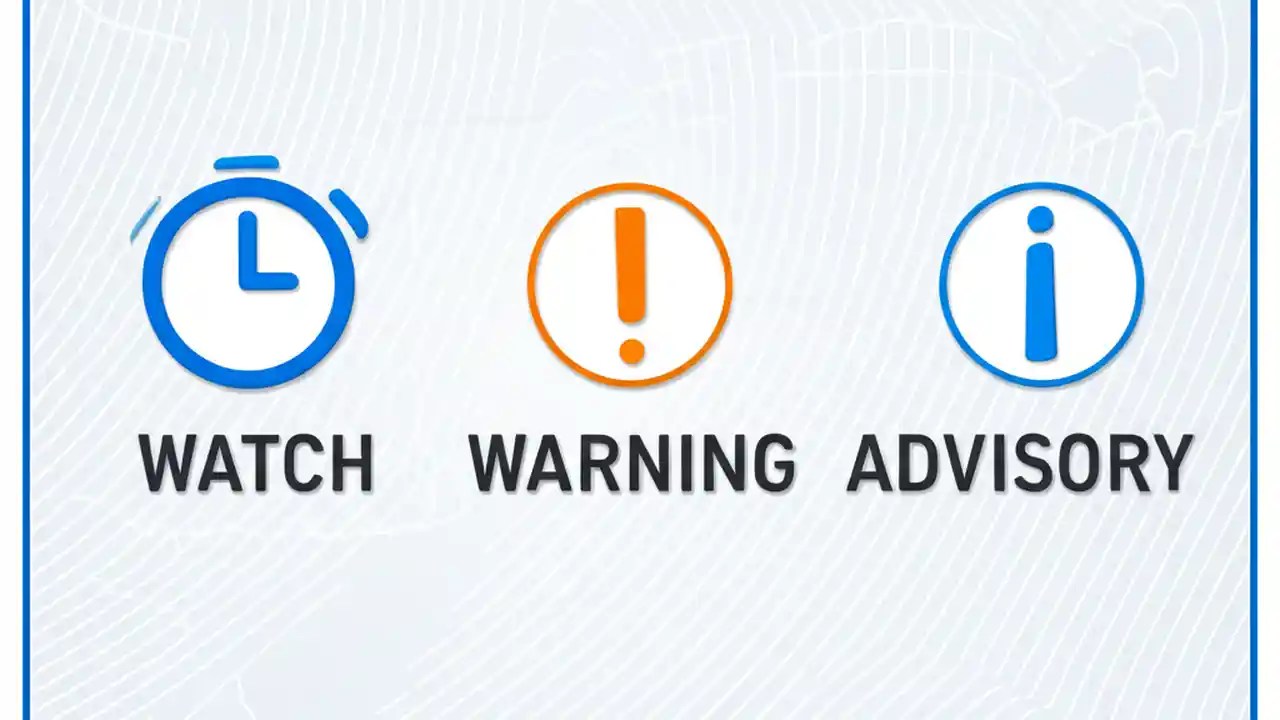 WATCH WARNING ADVISORY