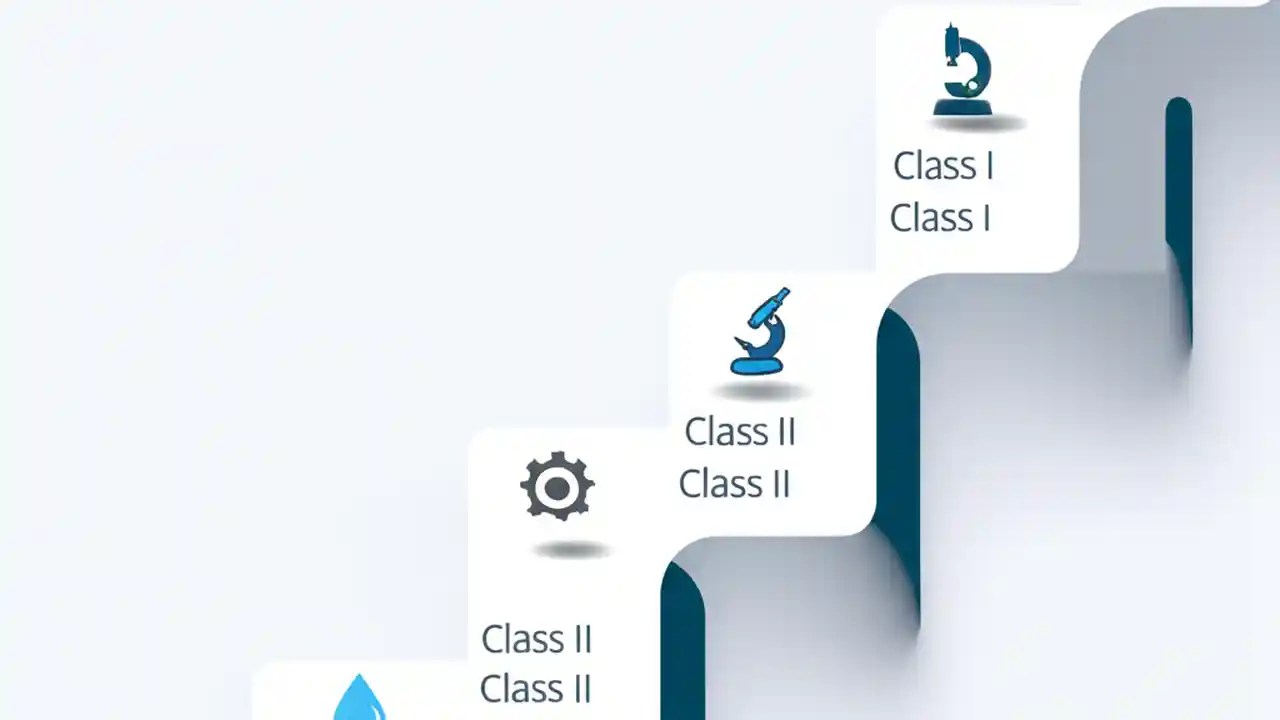 Class I
Class I

Class II
Class II

Class II
Class II