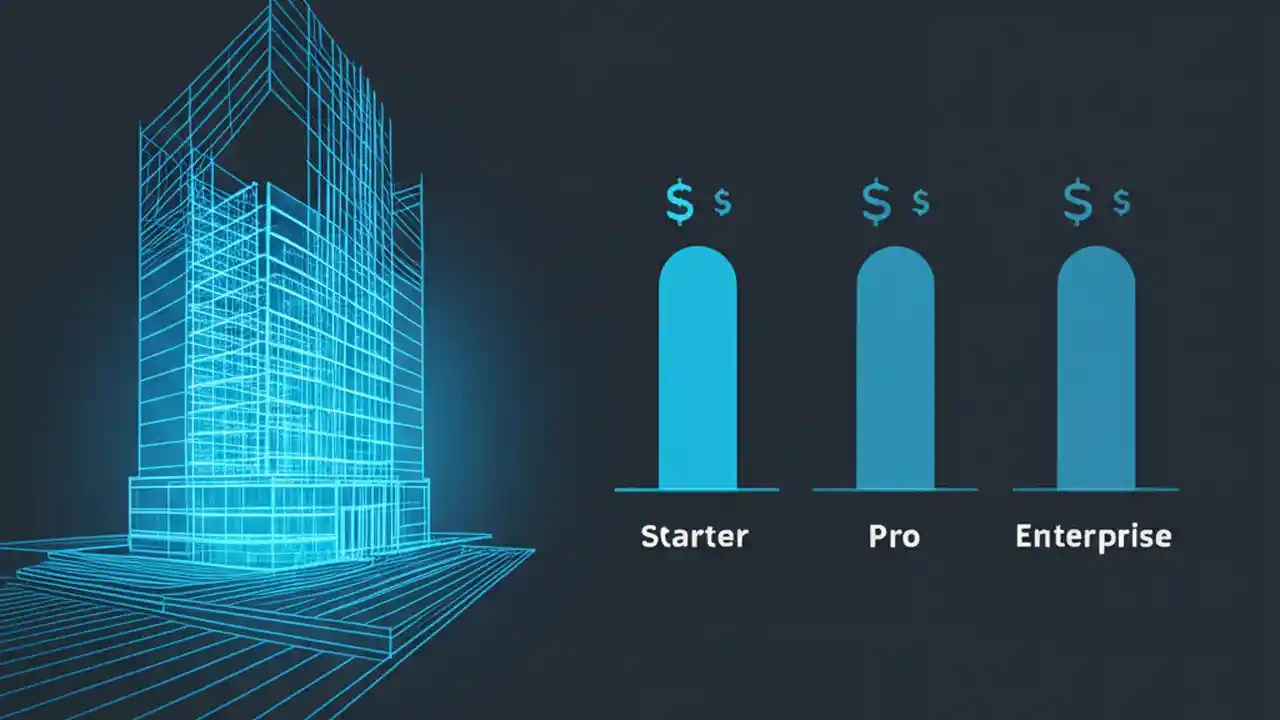 $ $

$ $

$ $

Starter

Pro

Enterprise