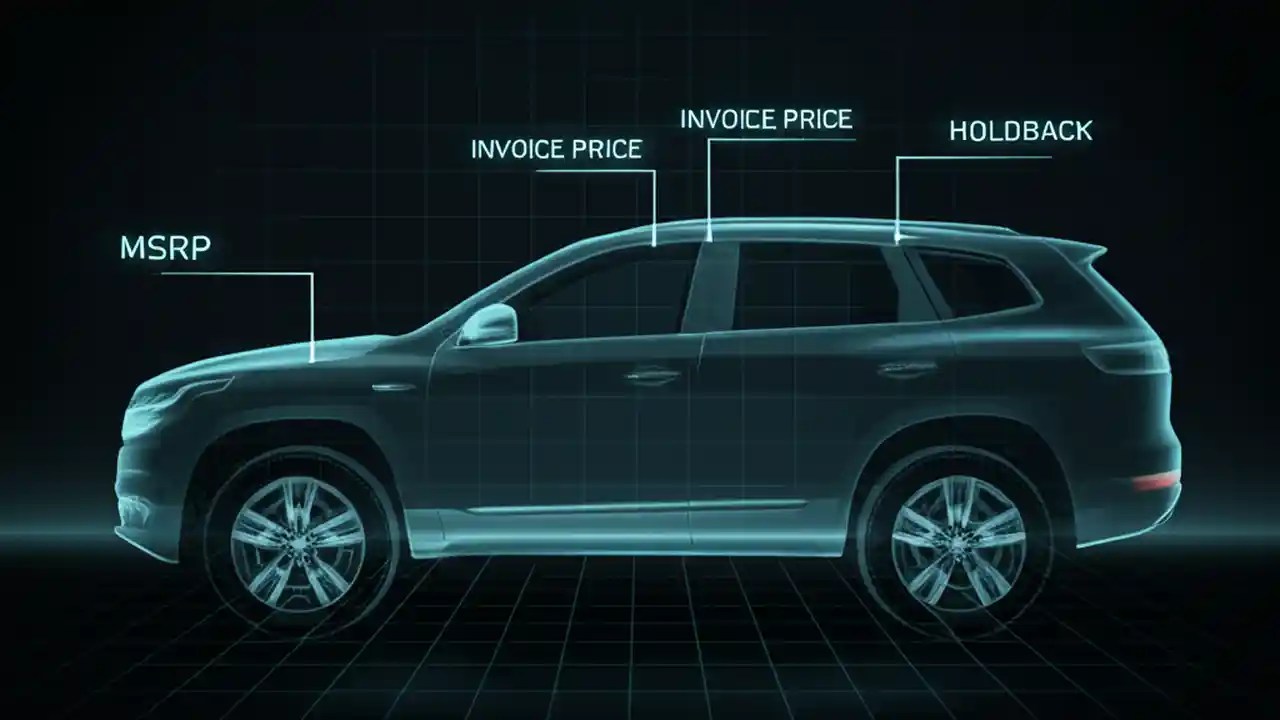 MSRP

INVOICE PRICE

INVOICE PRICE

HOLDBACK