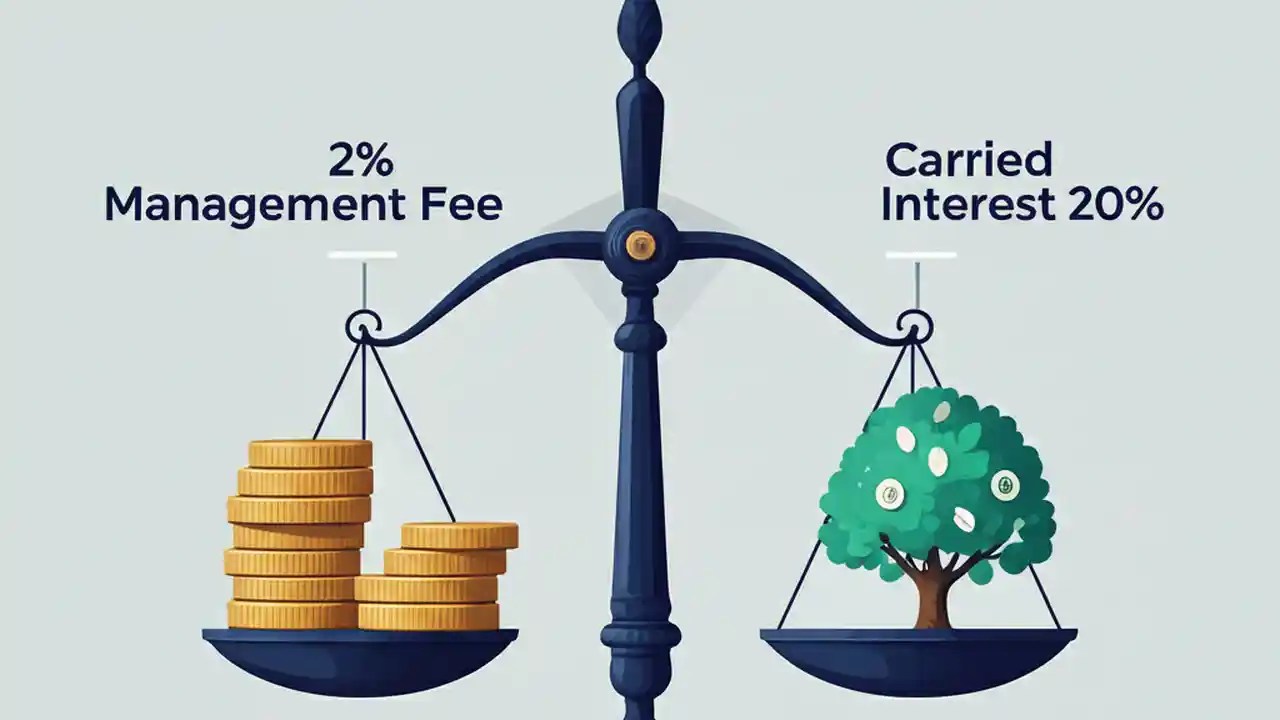 2%
Management Fee

Carried
Interest 20%