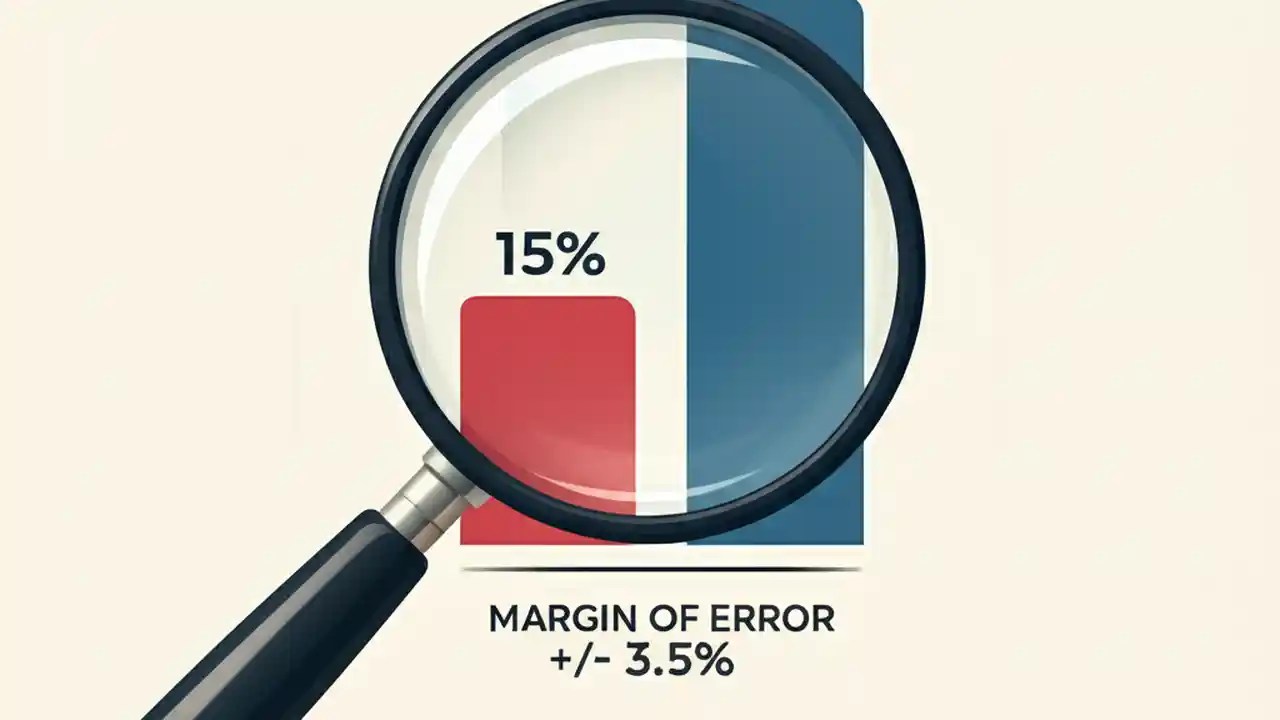 15%

MARGIN OF ERROR
+/- 3.5%