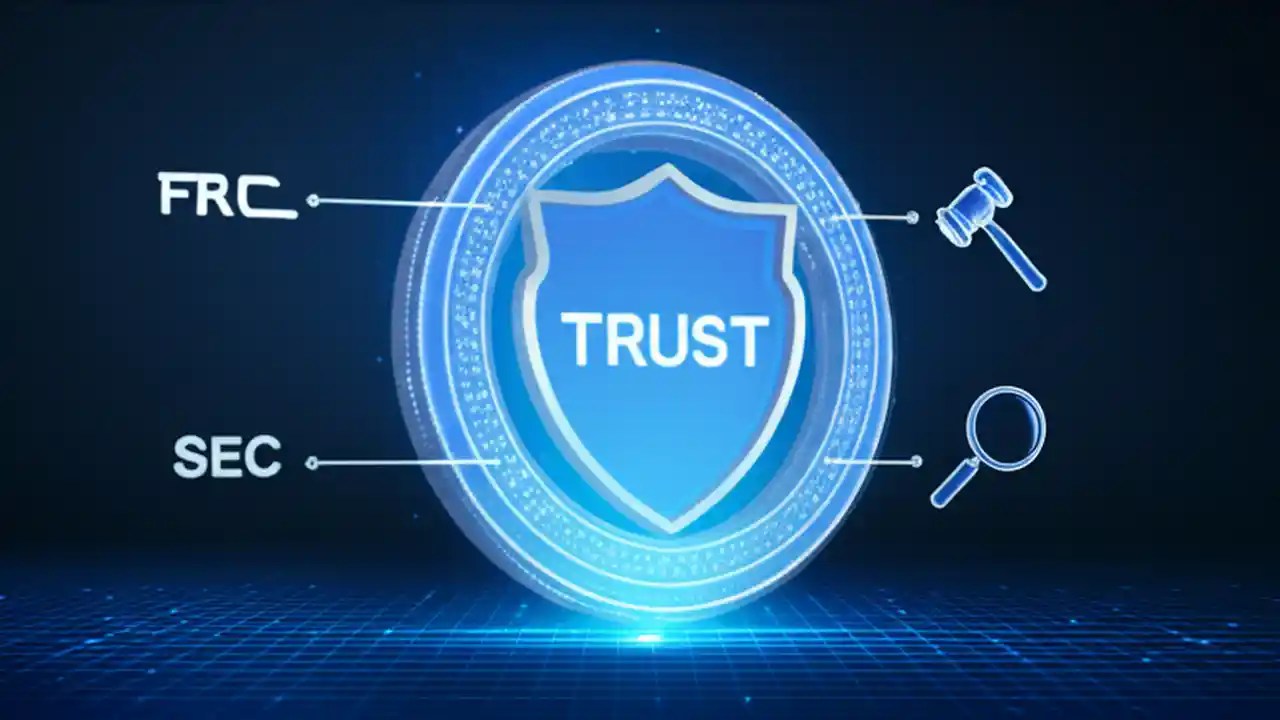 FRC

TRUST

SEC