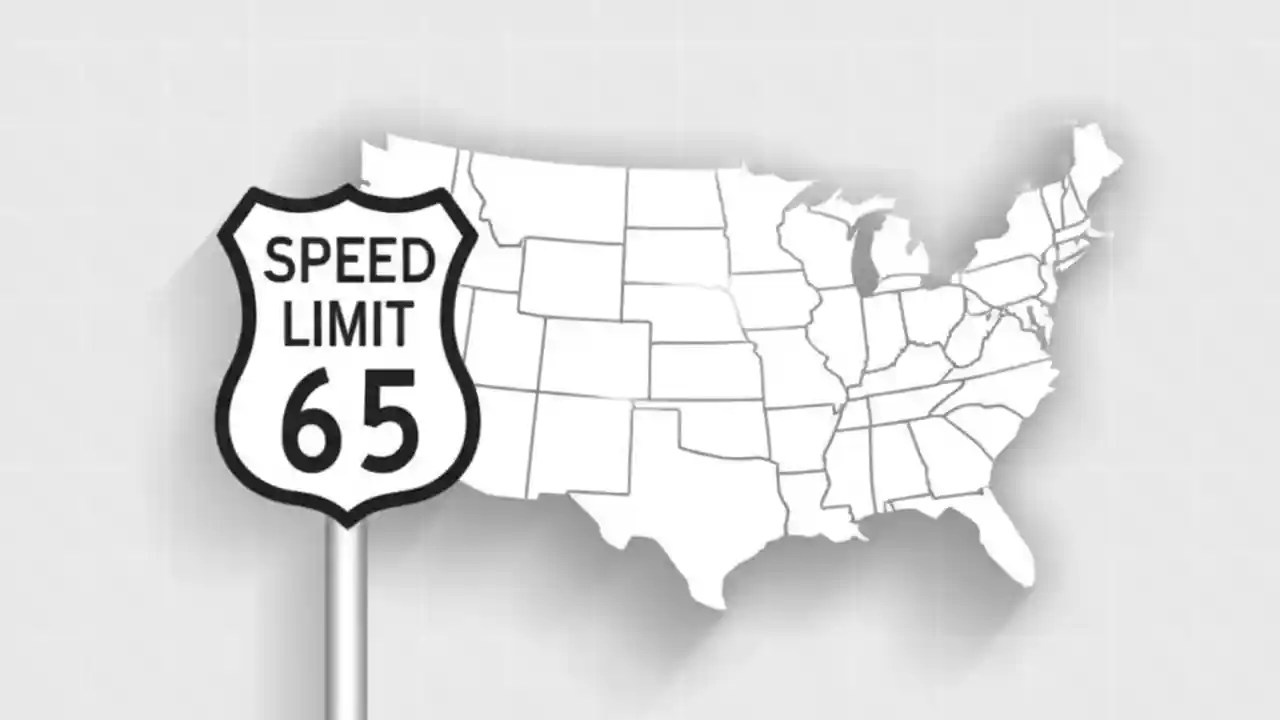 SPEED
LIMIT
65