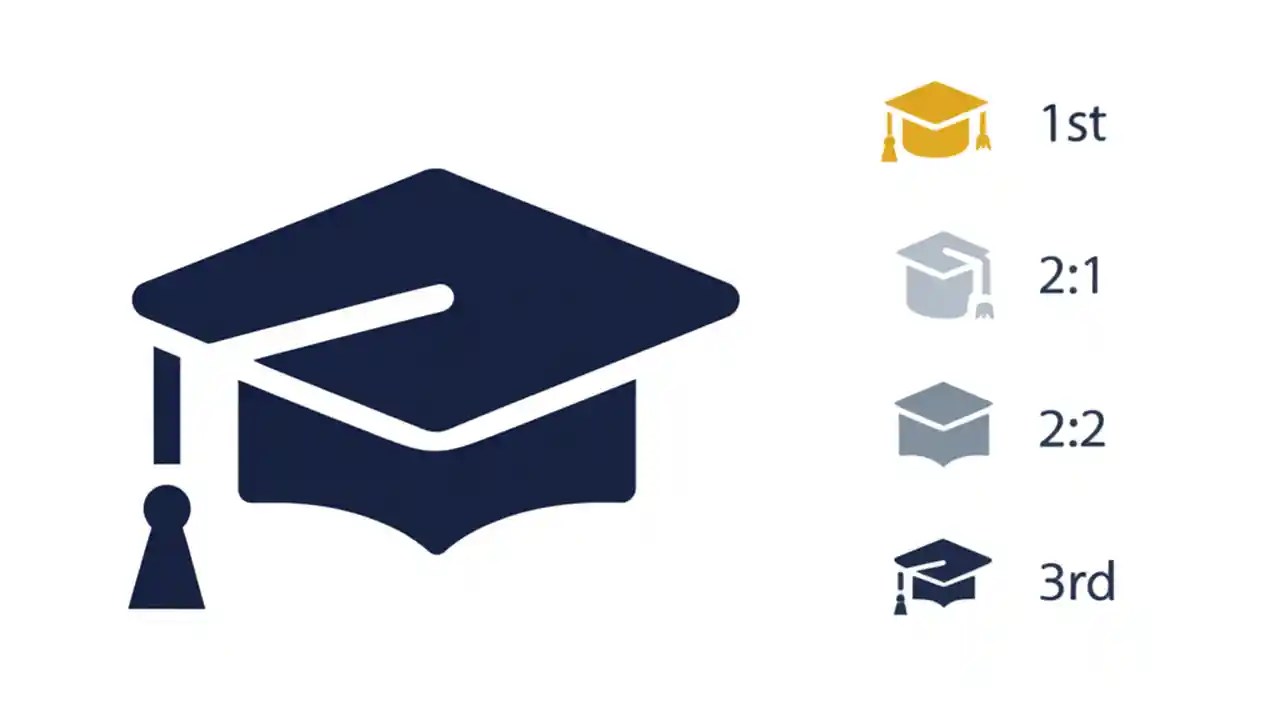 1st

2:1

2:2

3rd