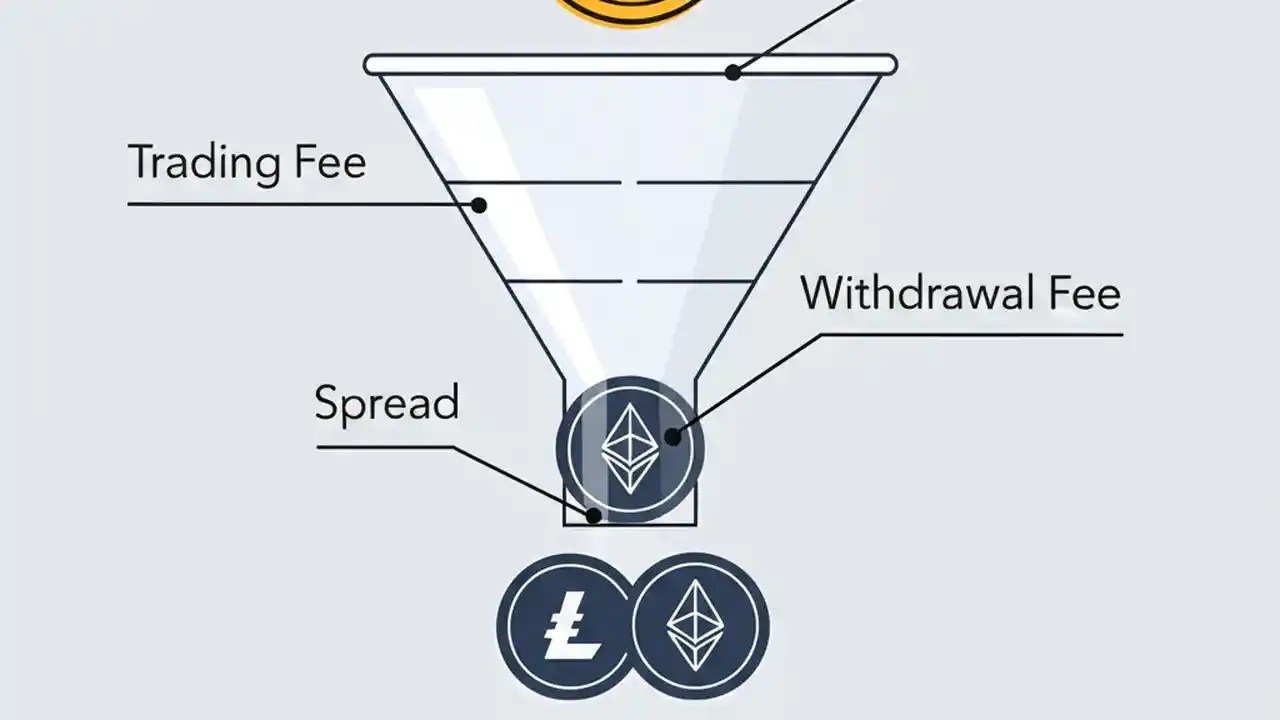 Trading Fee

Withdrawal Fee

Spread