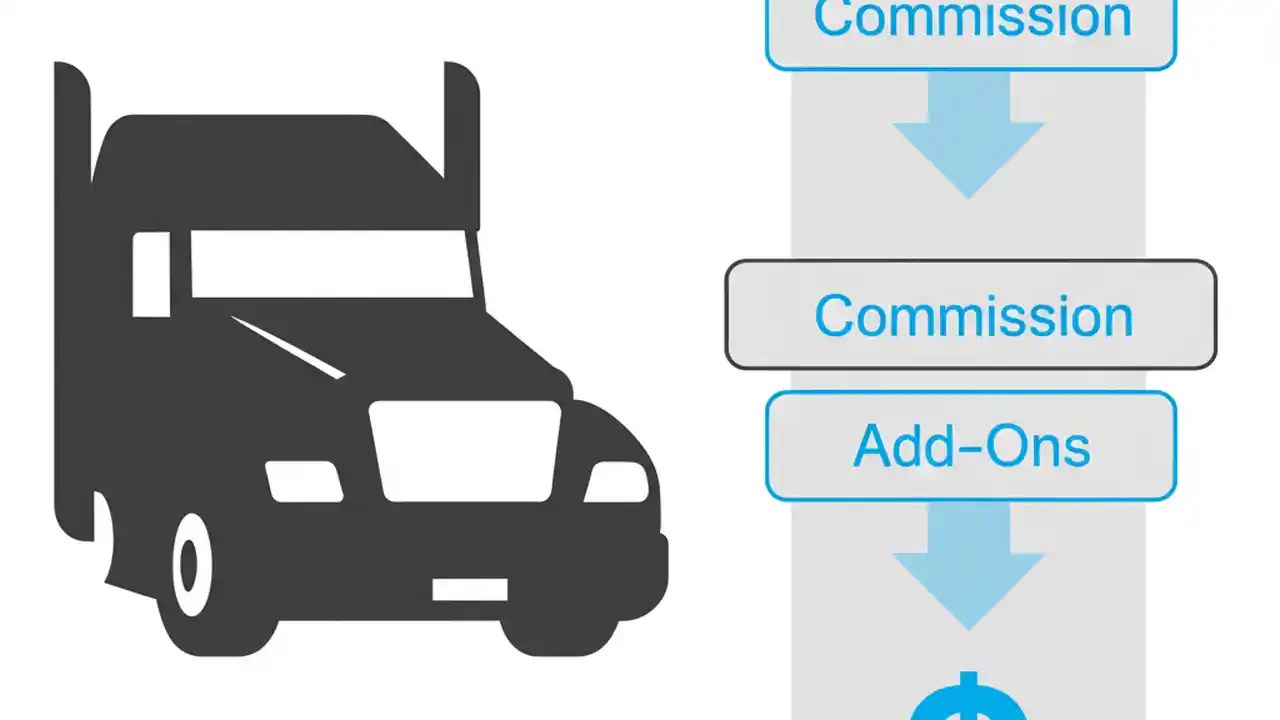 Commission

Commission

Add-Ons