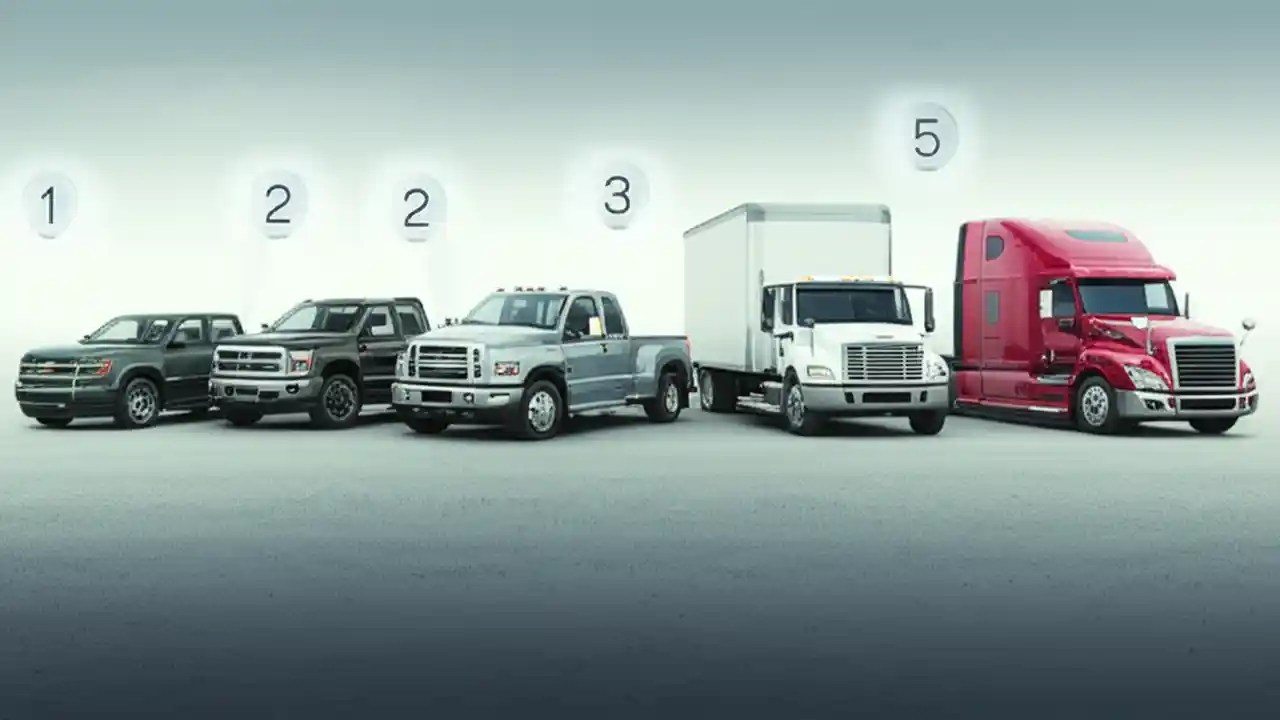 1

2

2

3

5