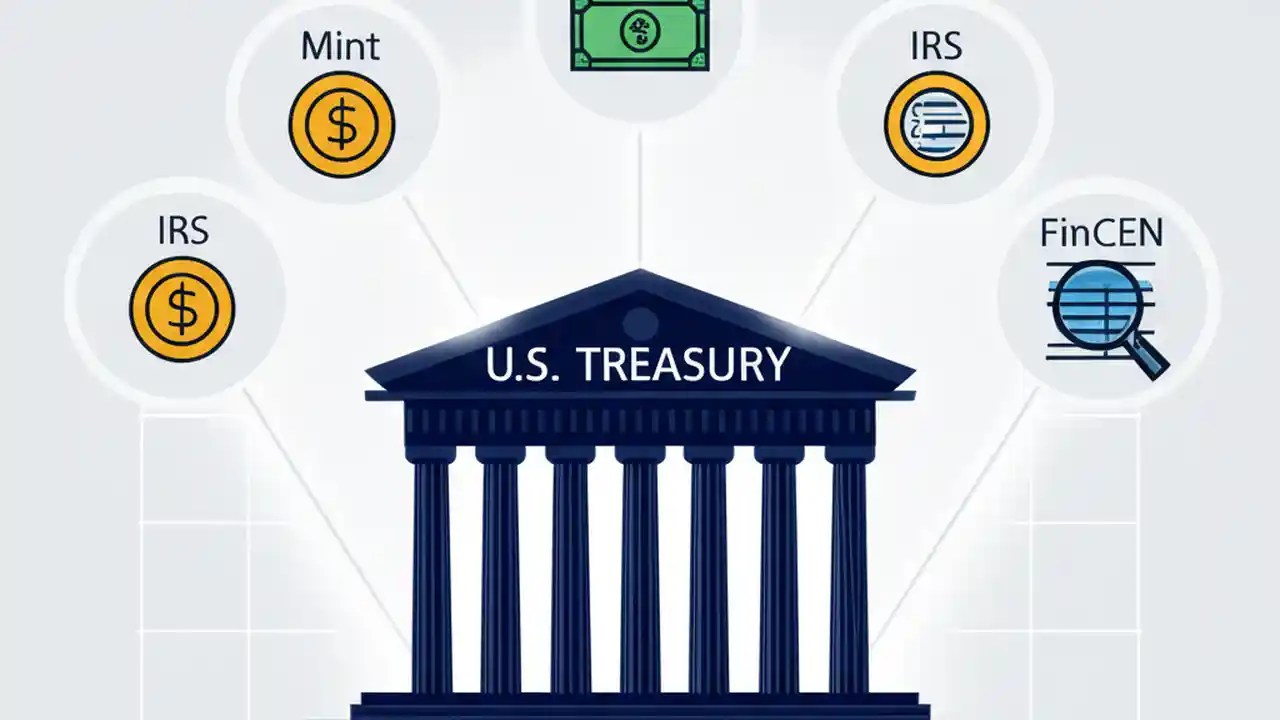 Mint

IRS

IRS

FinCEN

U.S. TREASURY