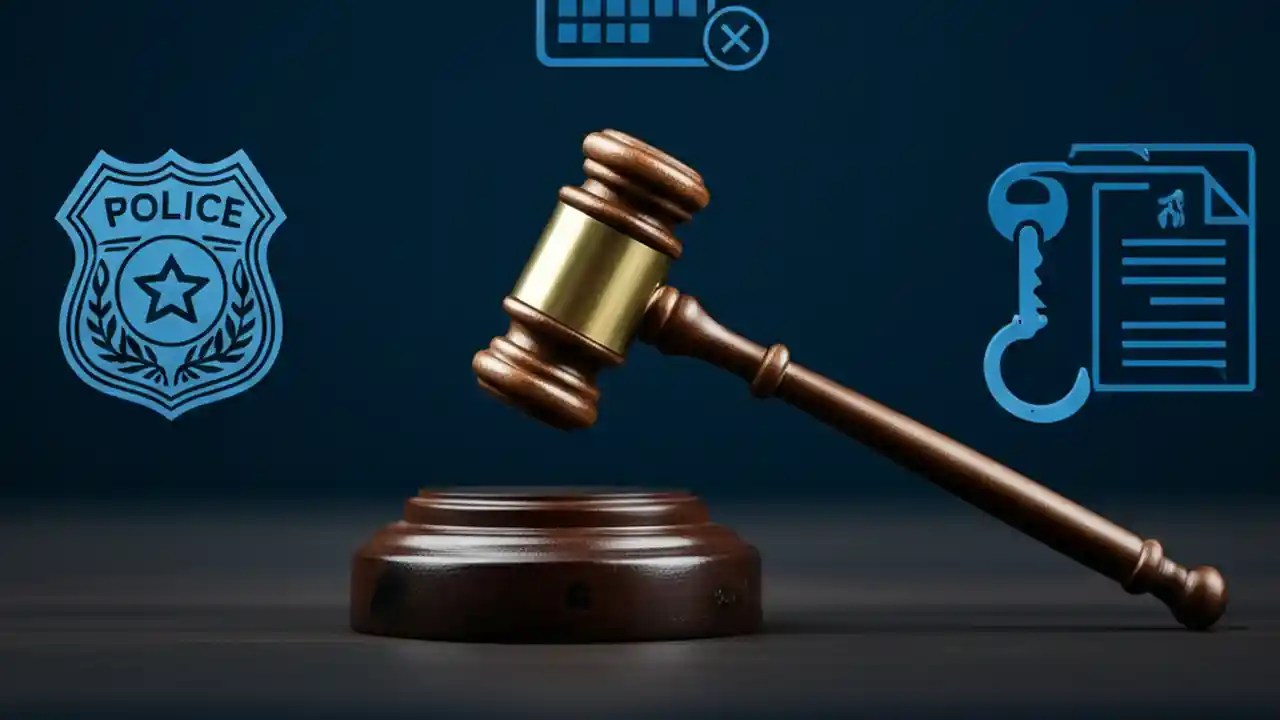 POLICE