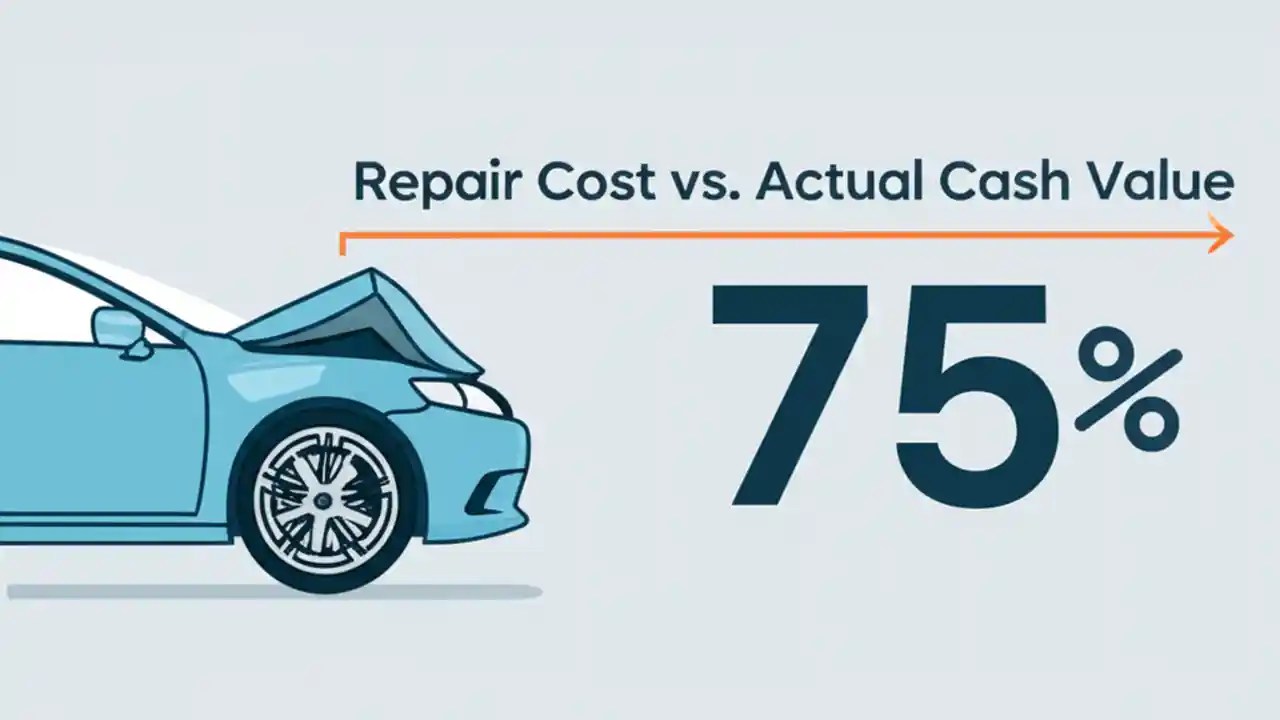 Repair Cost vs. Actual Cash Value

75%