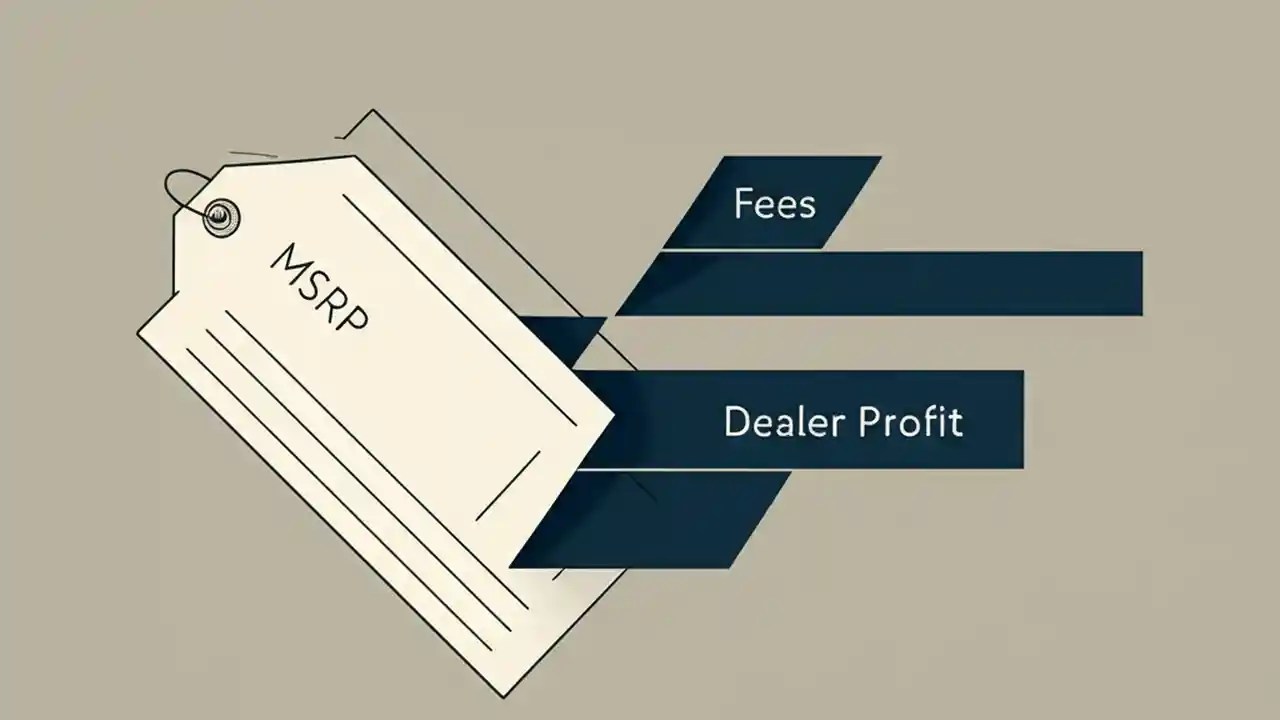 MSRP

Fees

Dealer Profit