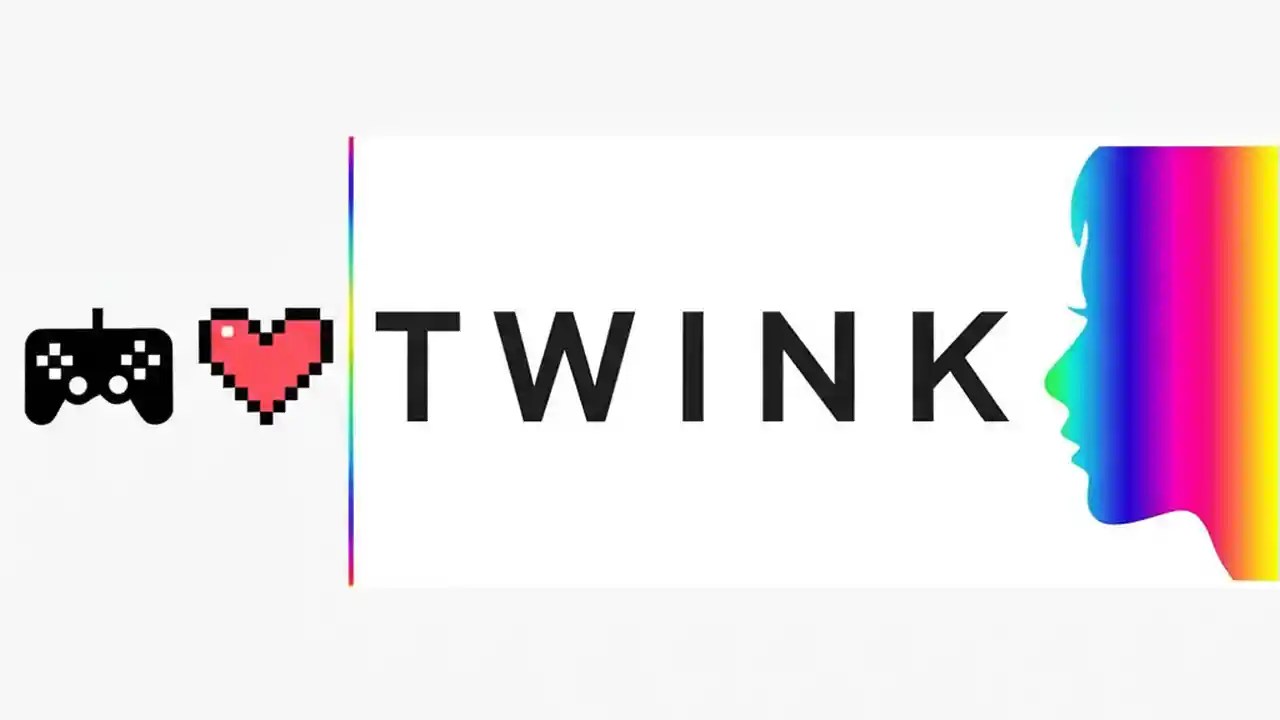 TWINK