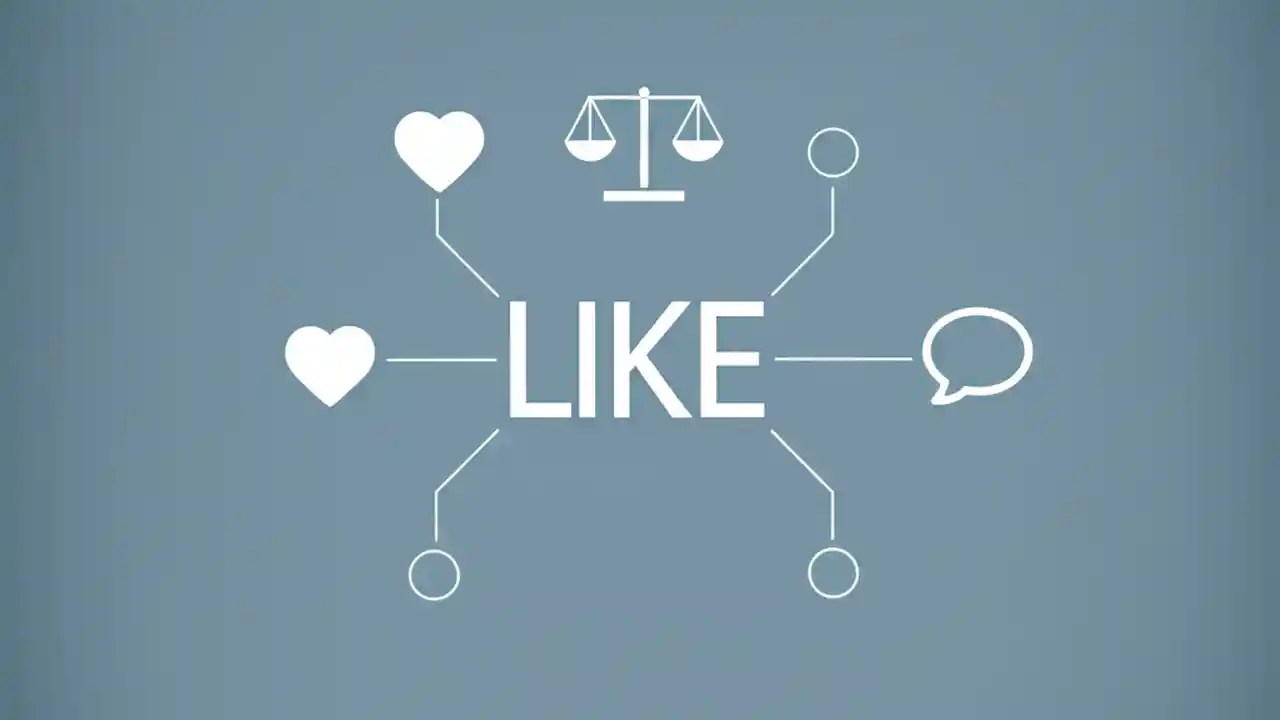 LIKE