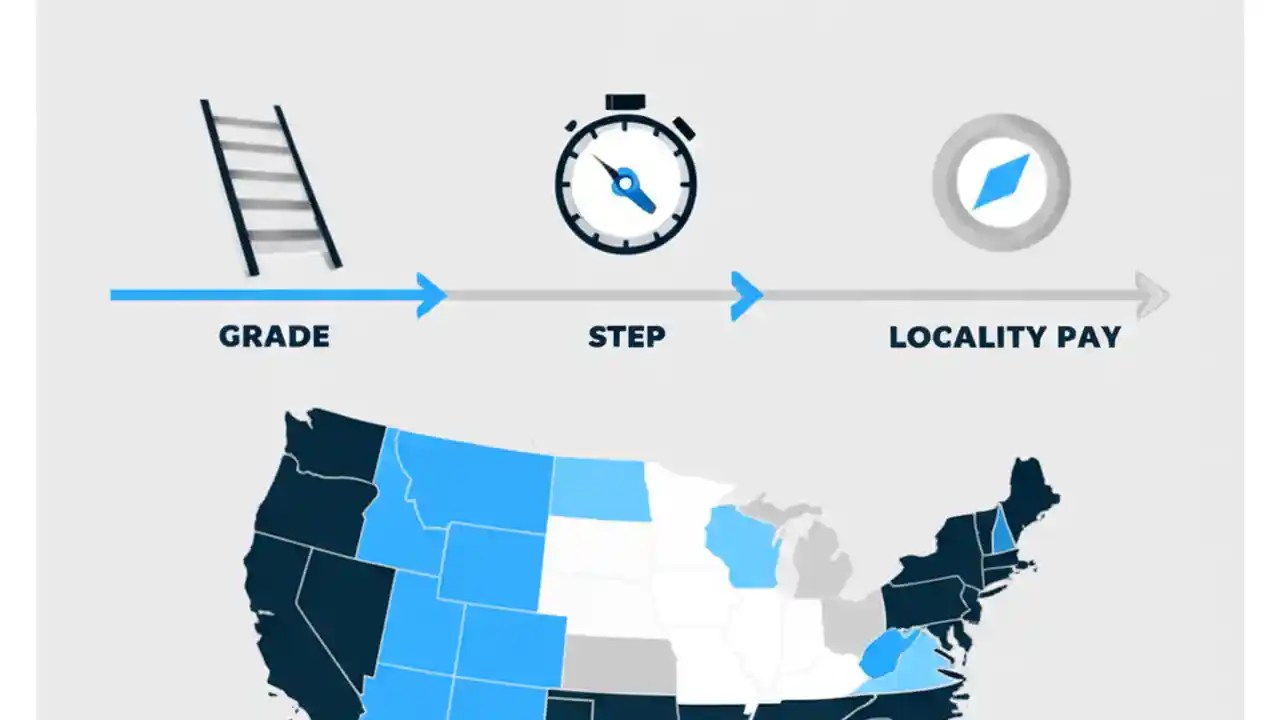 GRADE

STEP

LOCALITY PAY