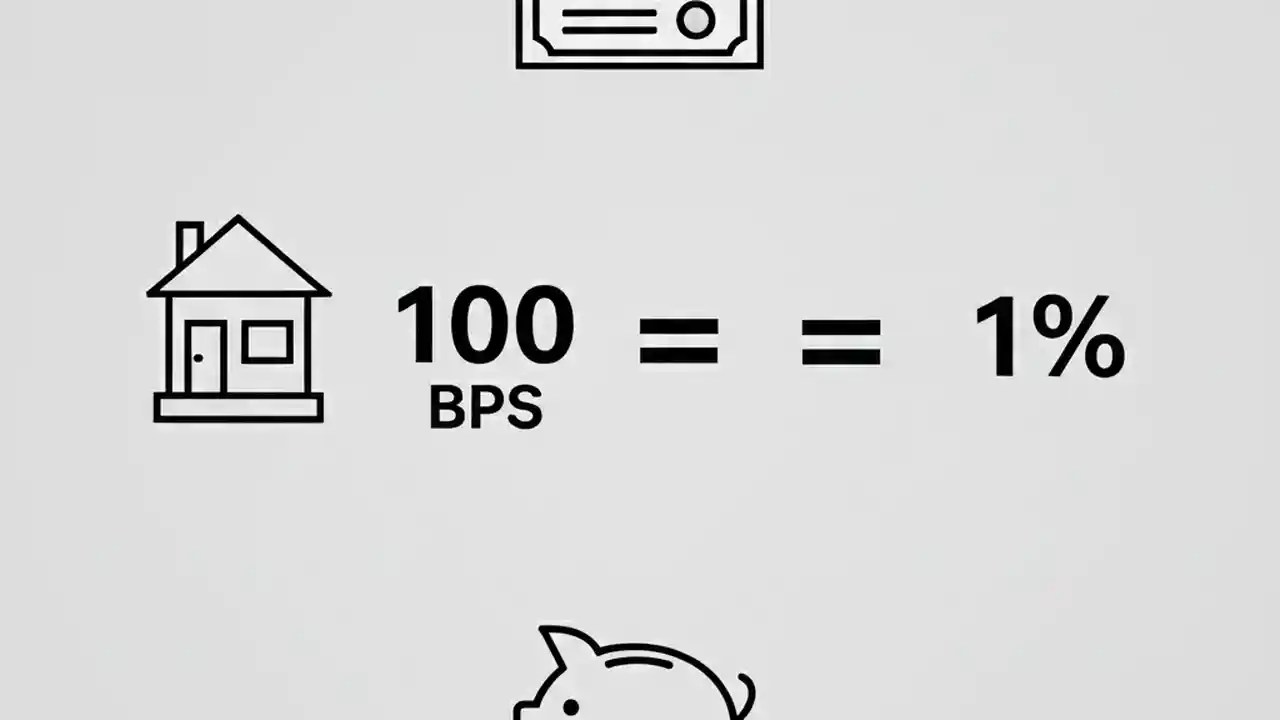 100
BPS
= = 1%