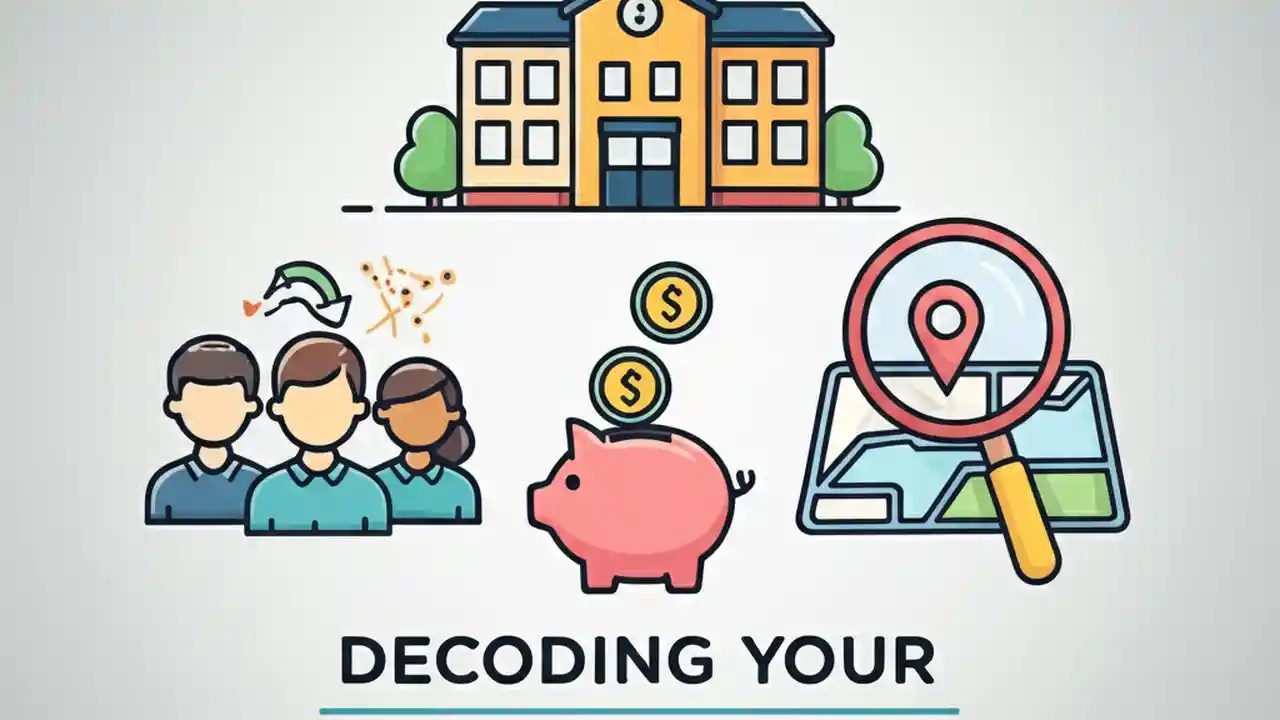 $
$

DECODING YOUR