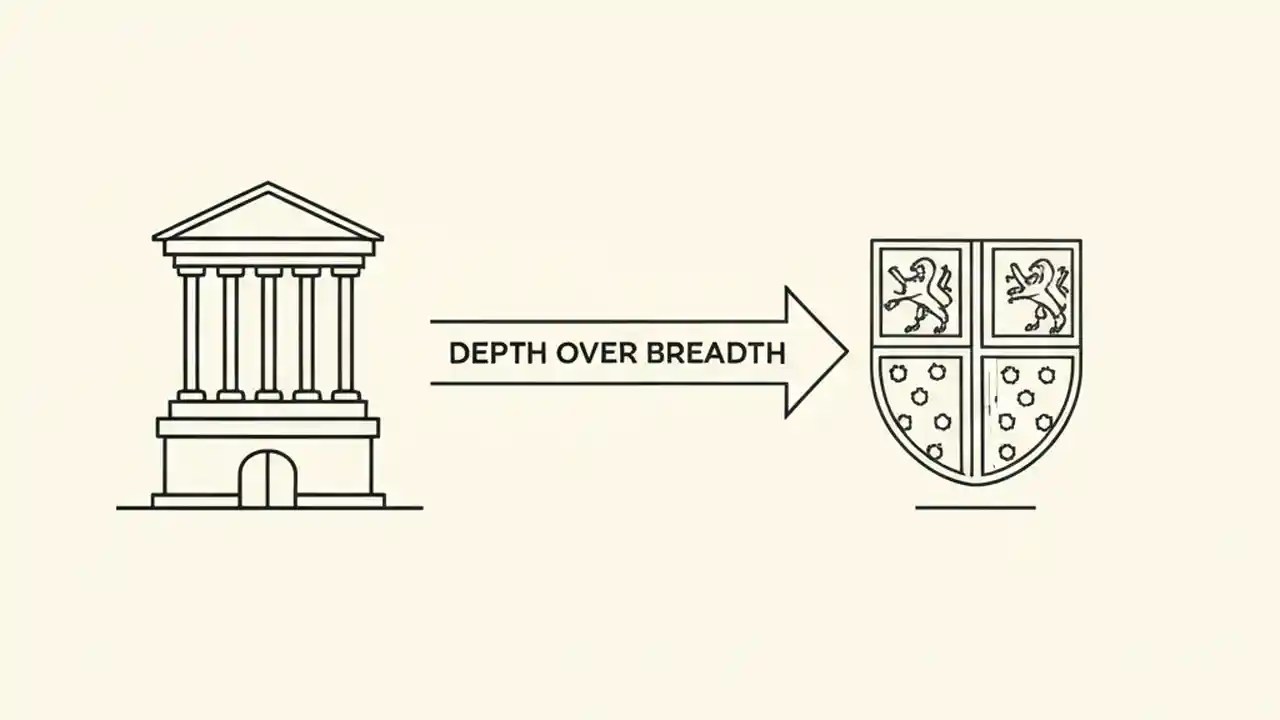 DEPTH OVER BREADTH