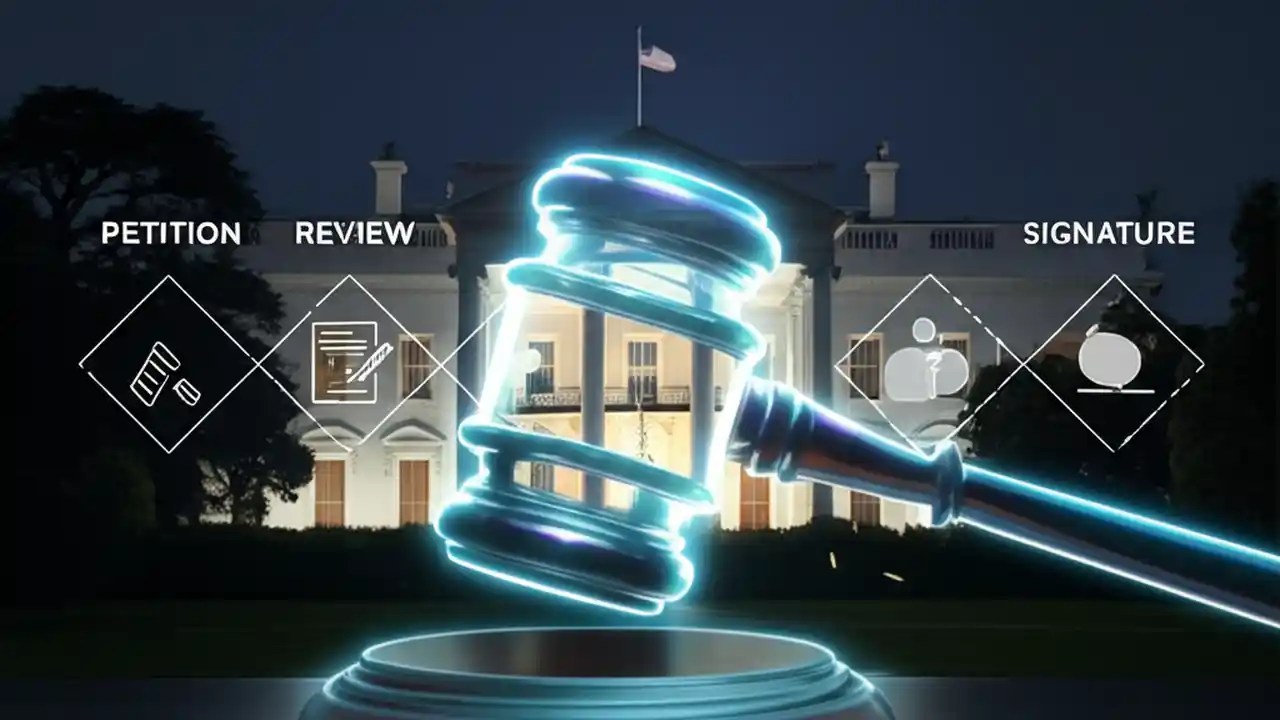 PETITION
REVIEW
SIGNATURE