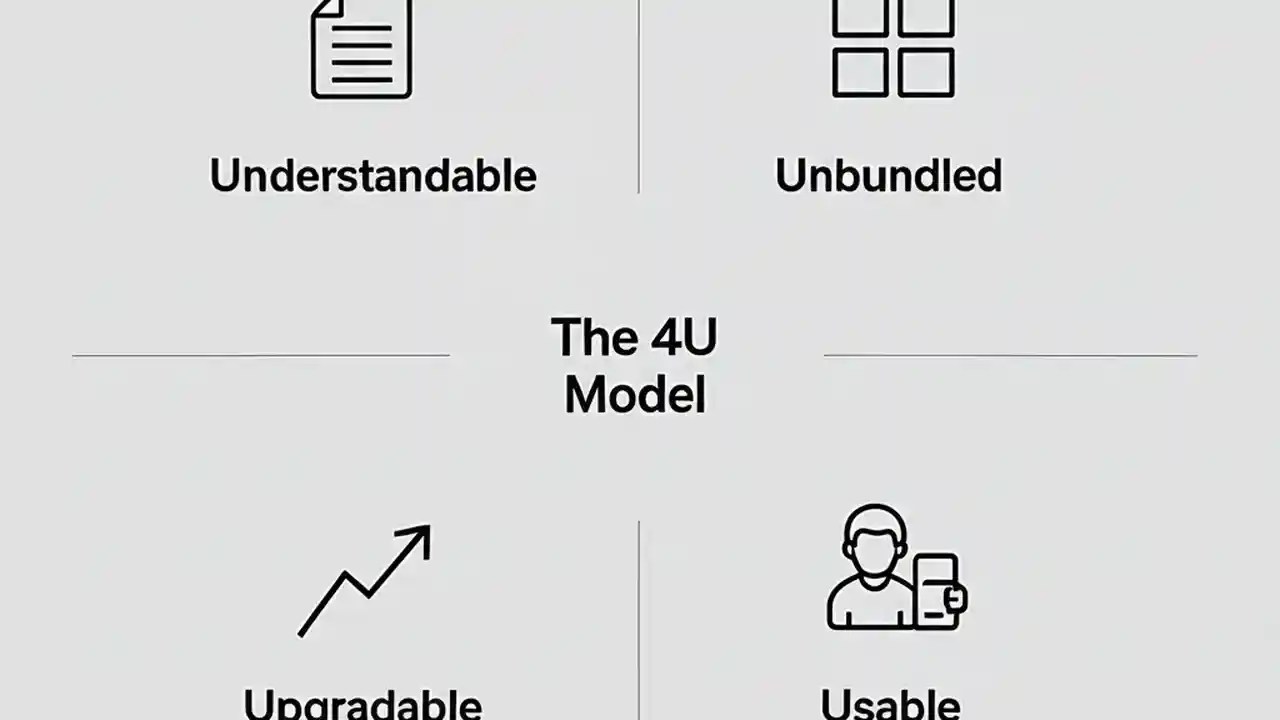 Understandable

Unbundled

The 4U Model

Upgradable

Usable