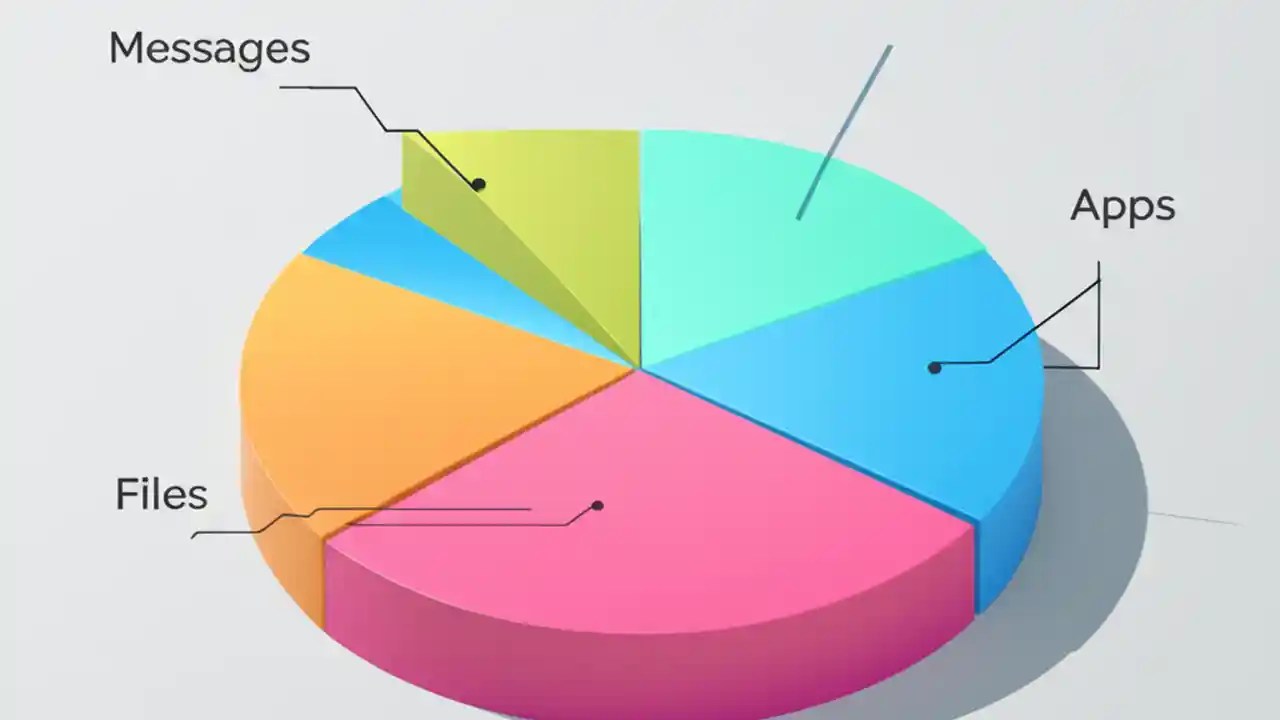 Messages

Apps

Files