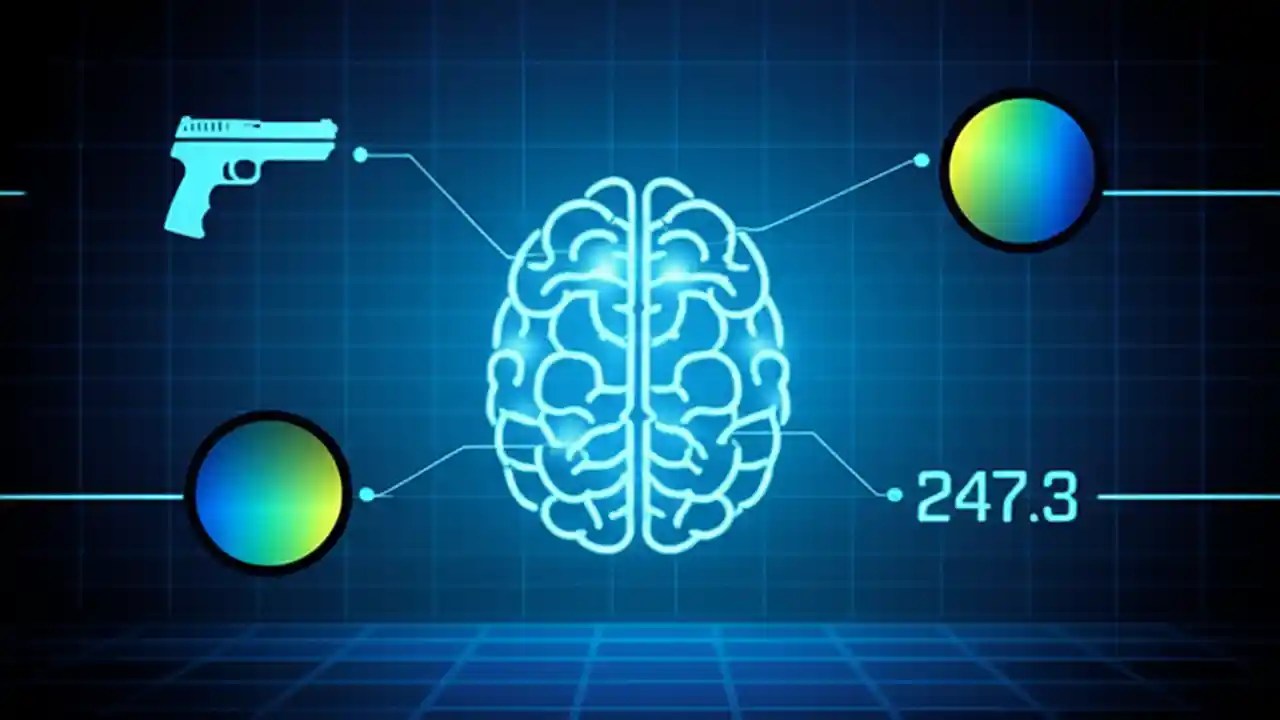 247.3