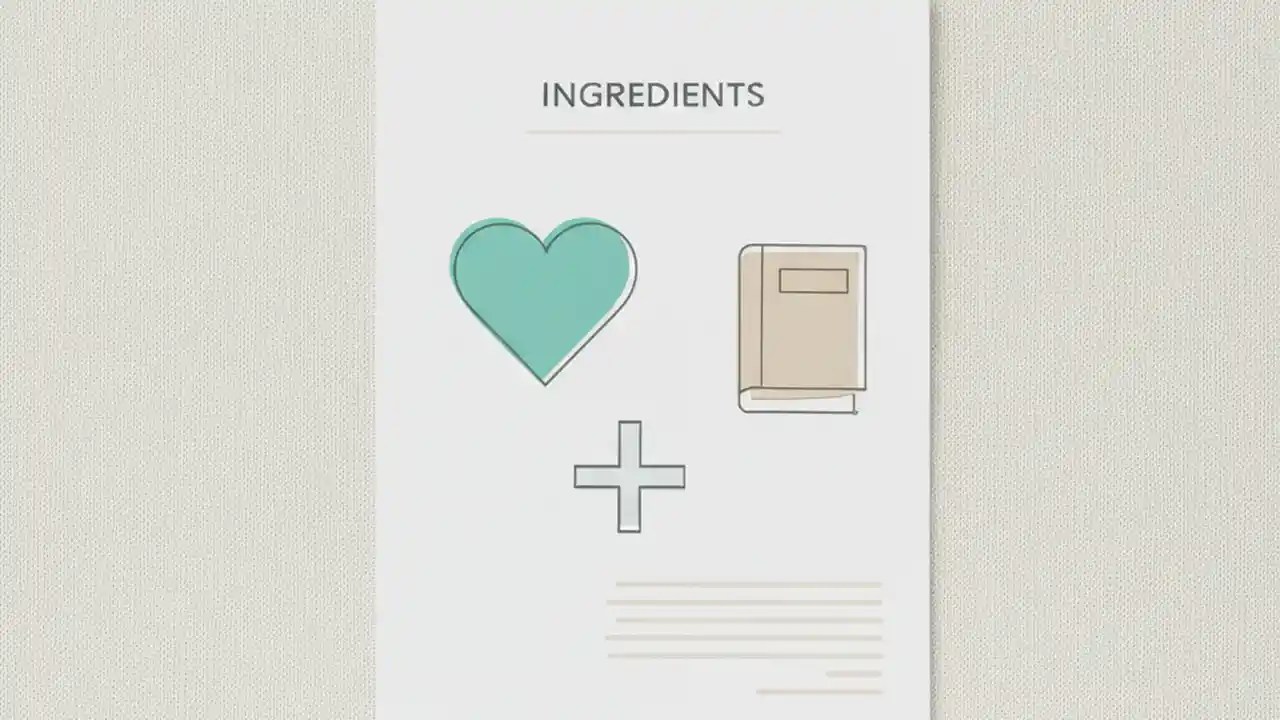 INGREDIENTS