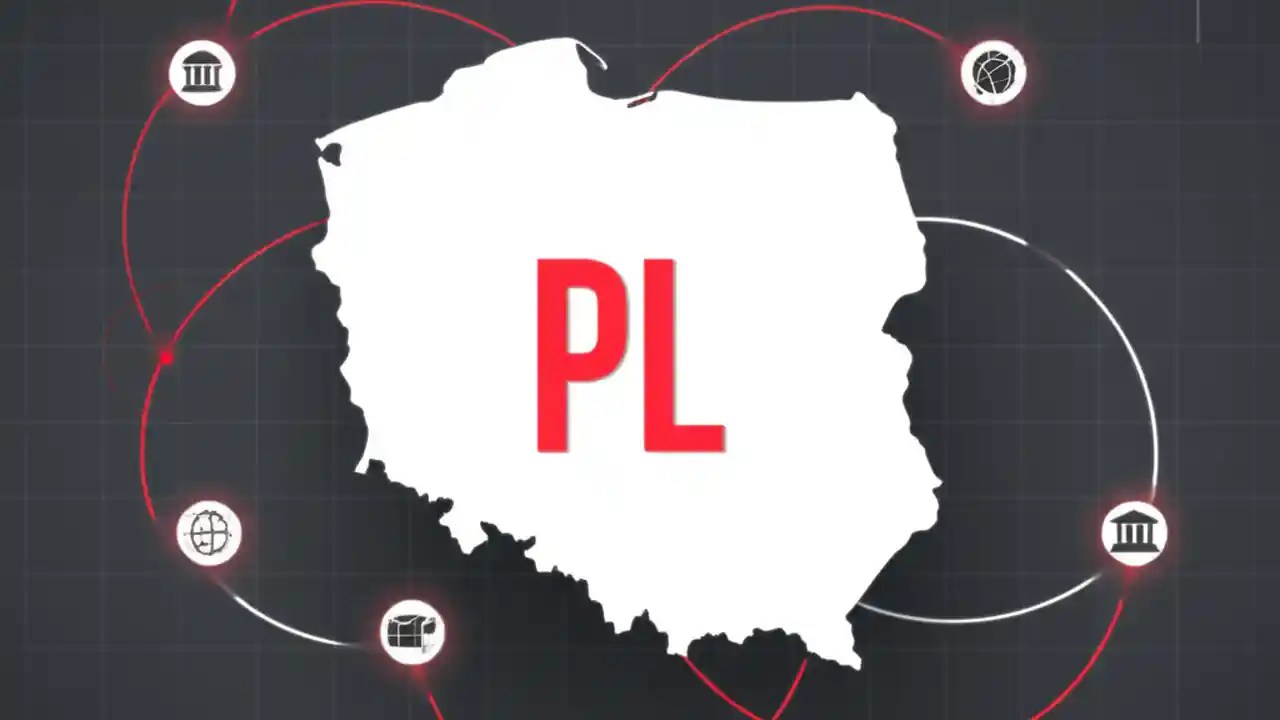 PL