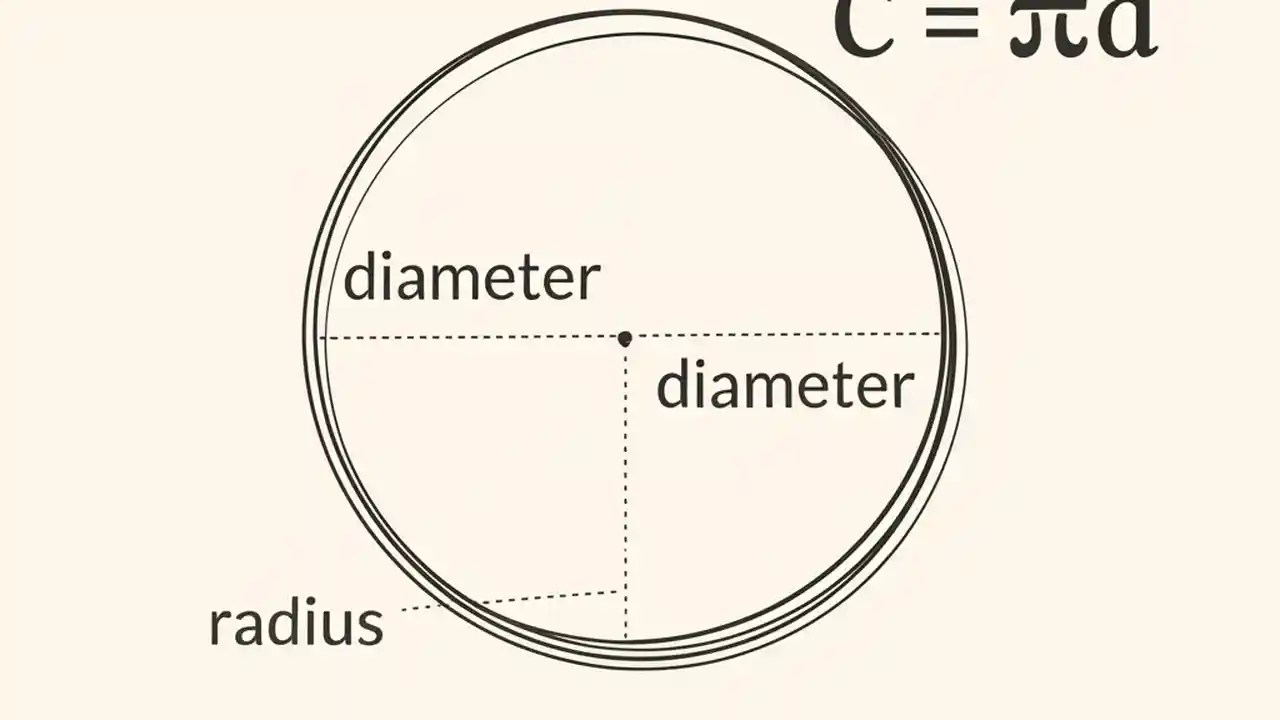 $C = \pi d$

diameter

diameter

radius