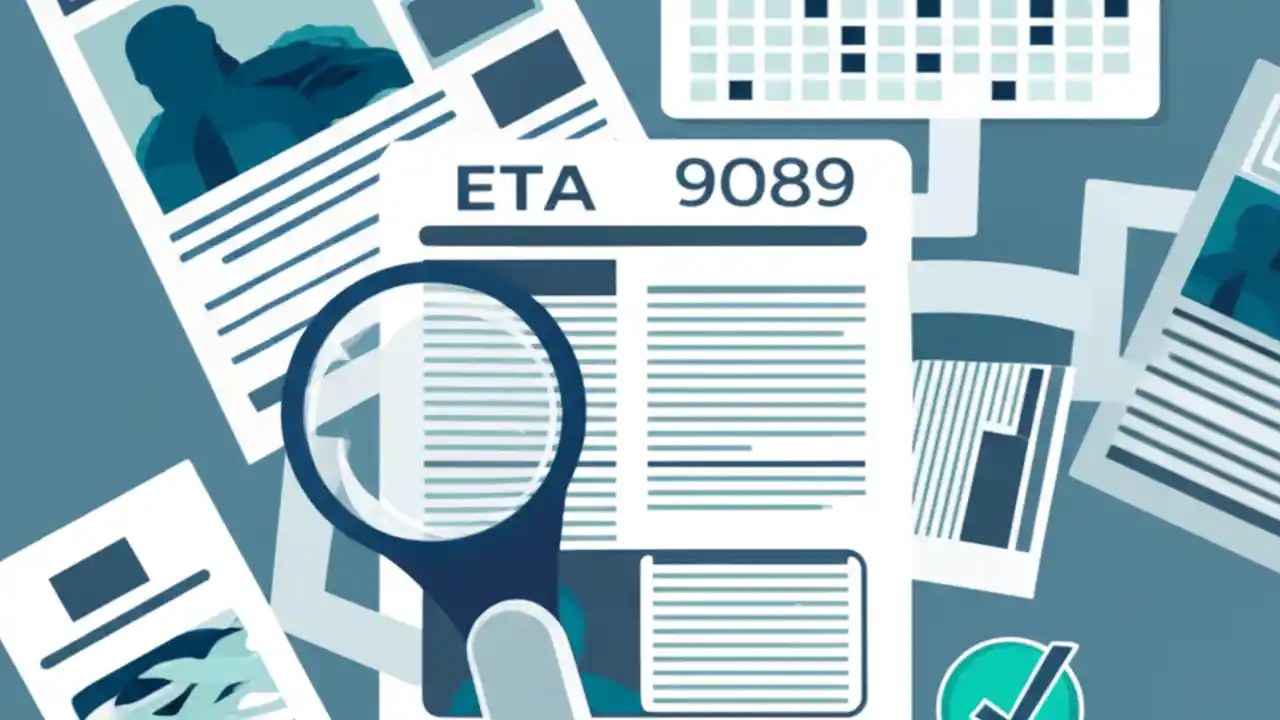 ETA 9089