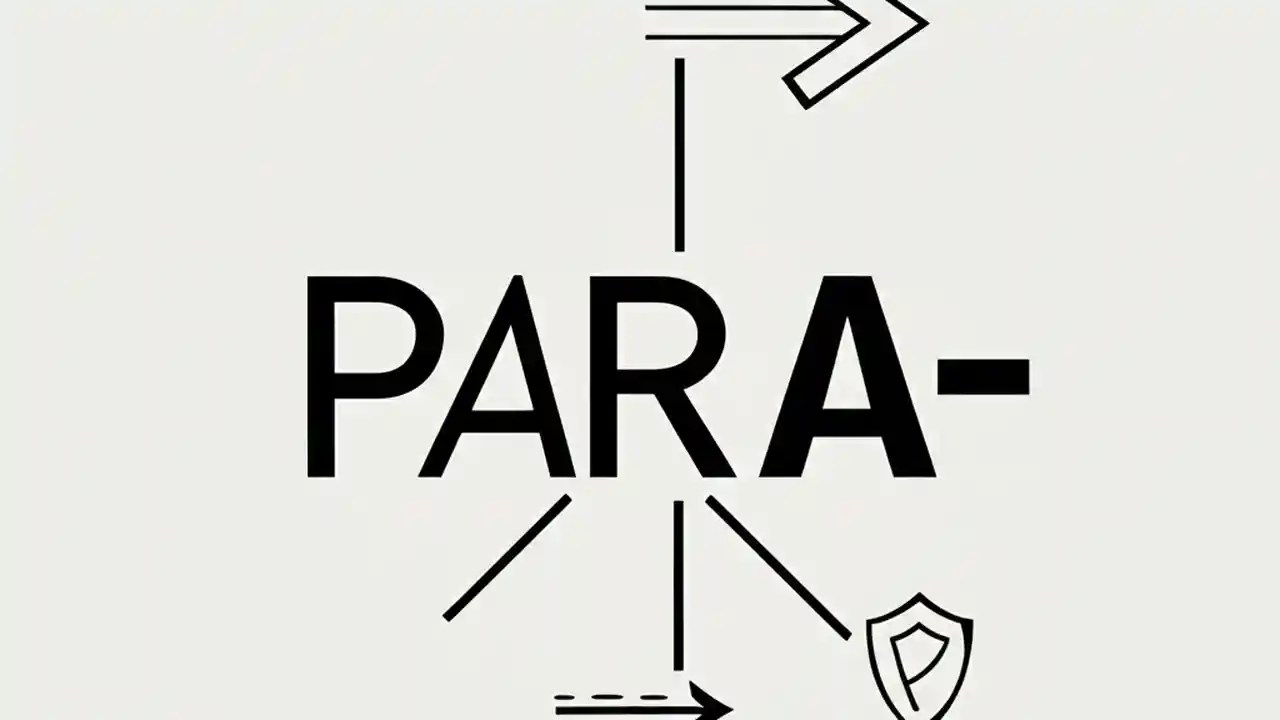 PARA-

P