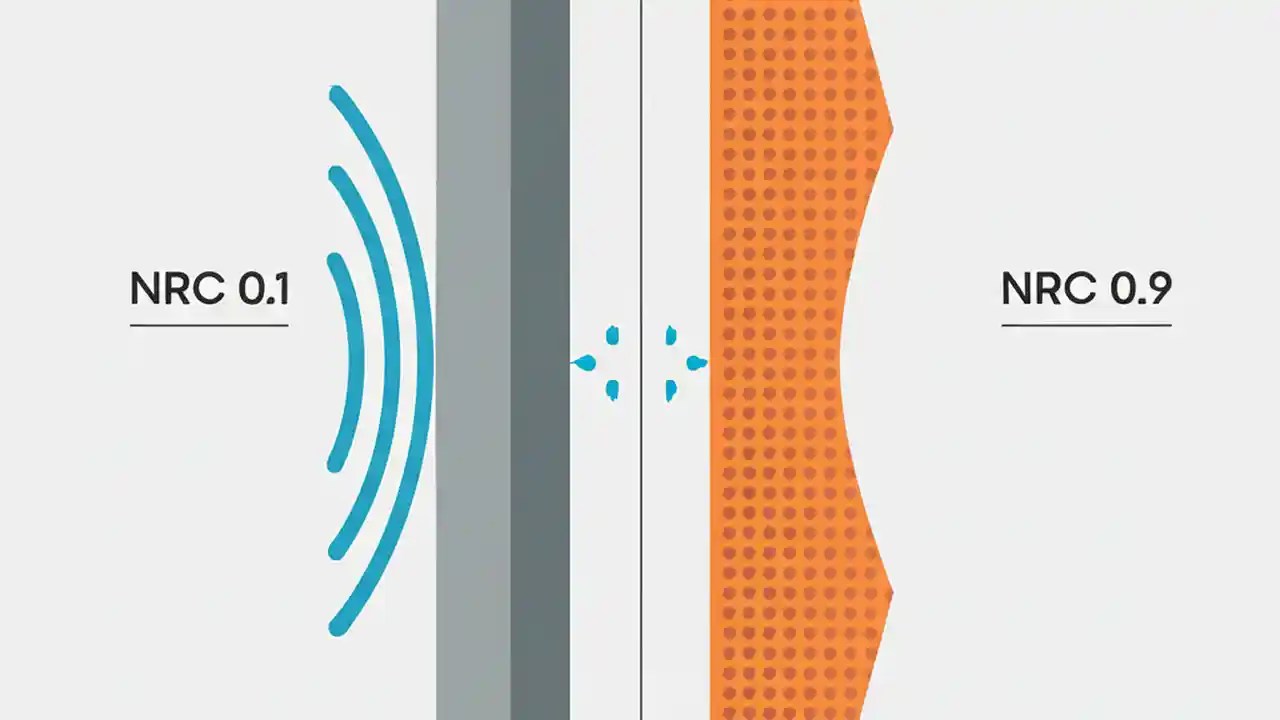 NRC 0.1

NRC 0.9