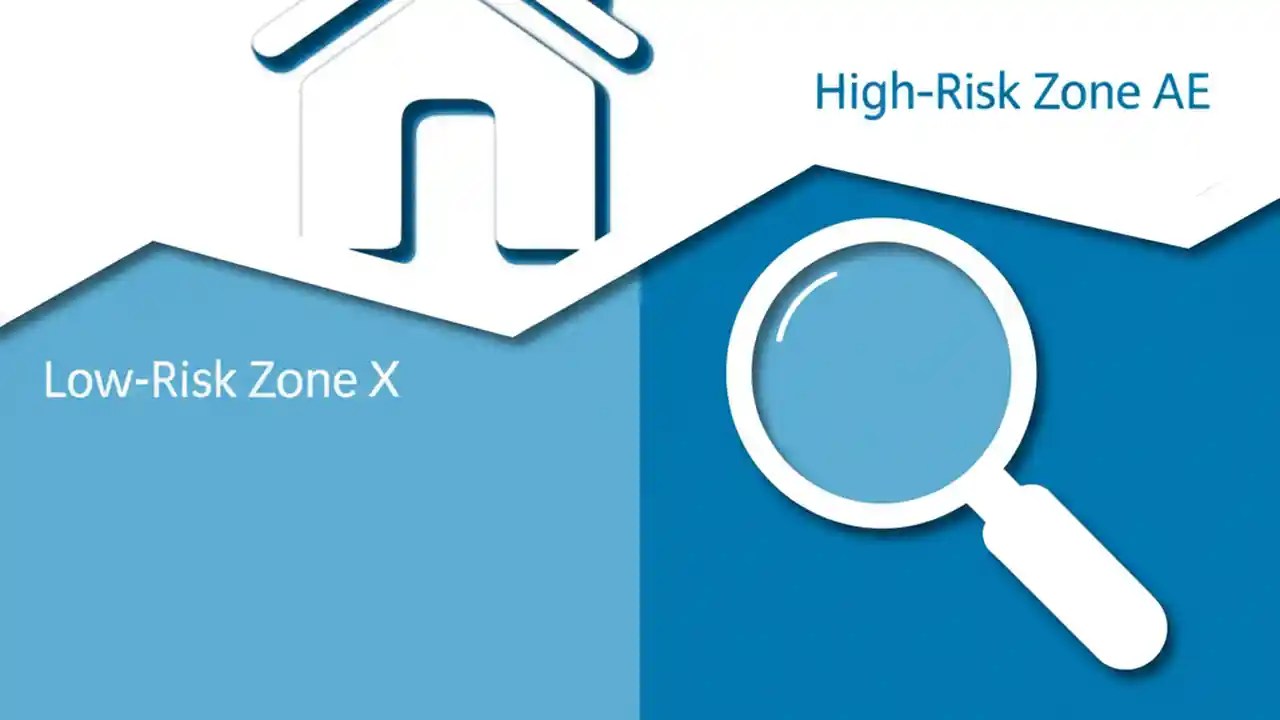 High-Risk Zone AE

Low-Risk Zone X