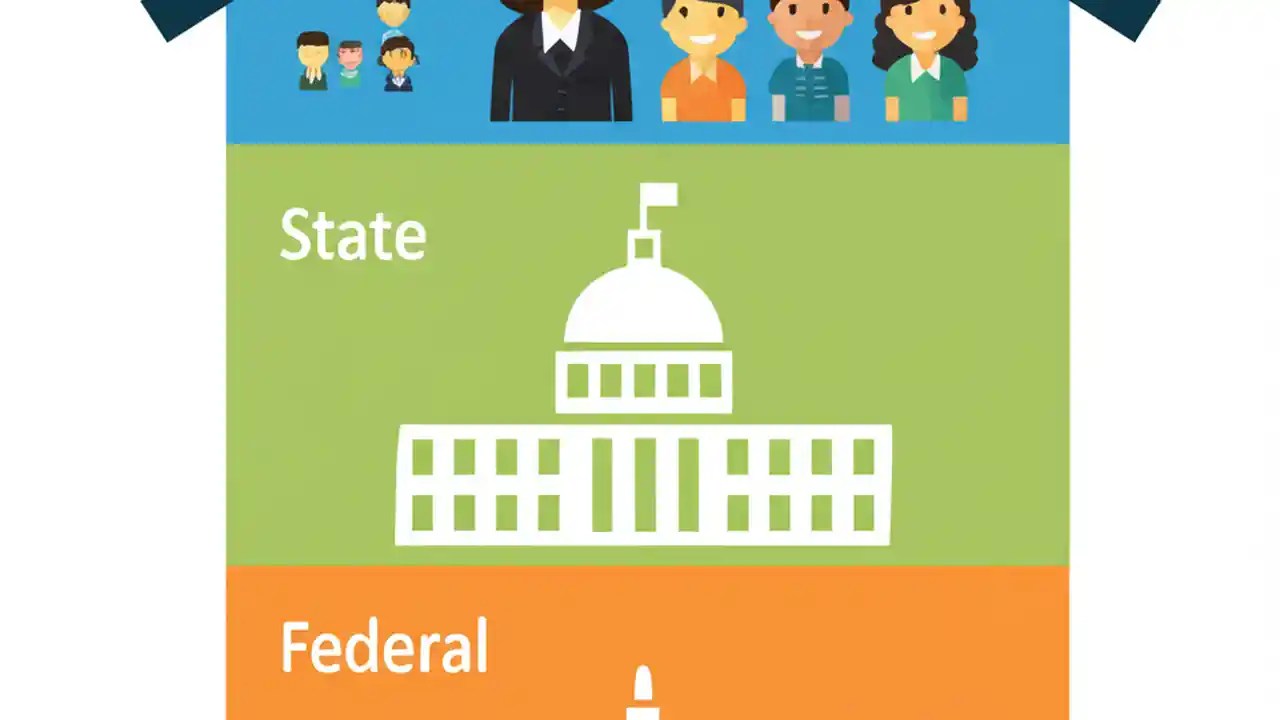 State

Federal