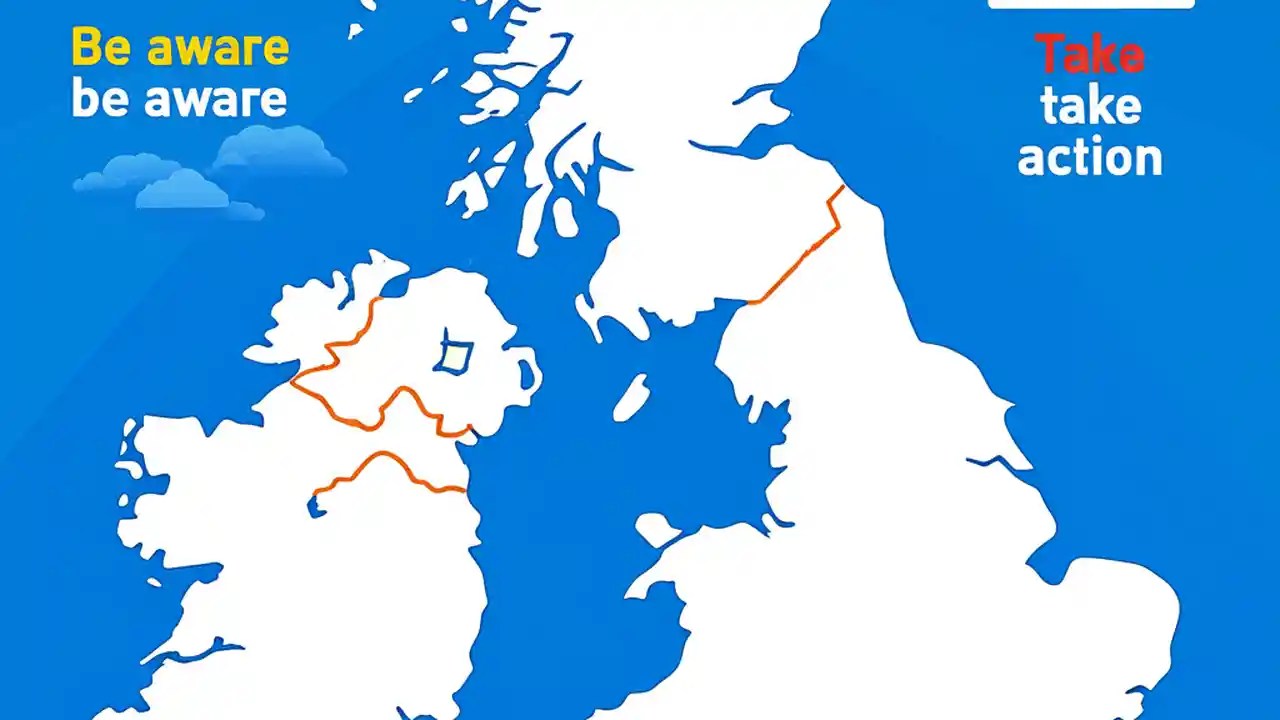 Be aware
be aware

Take
take
action