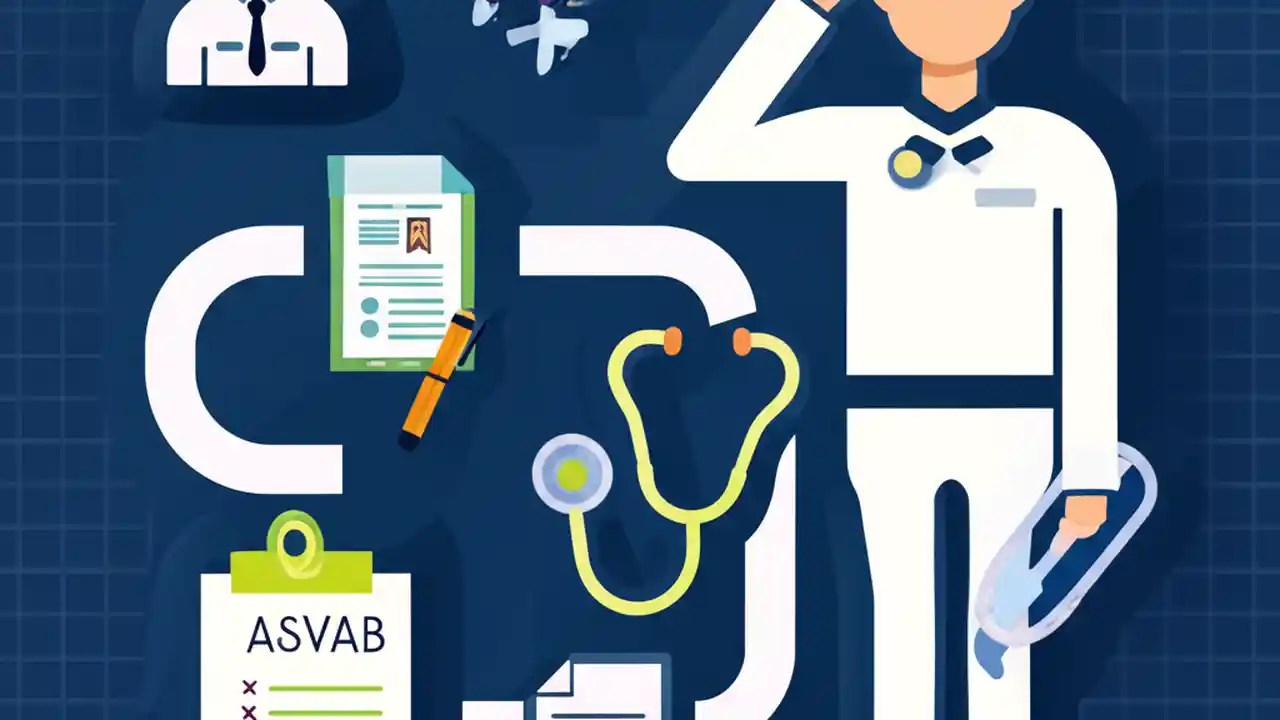 ASVAB