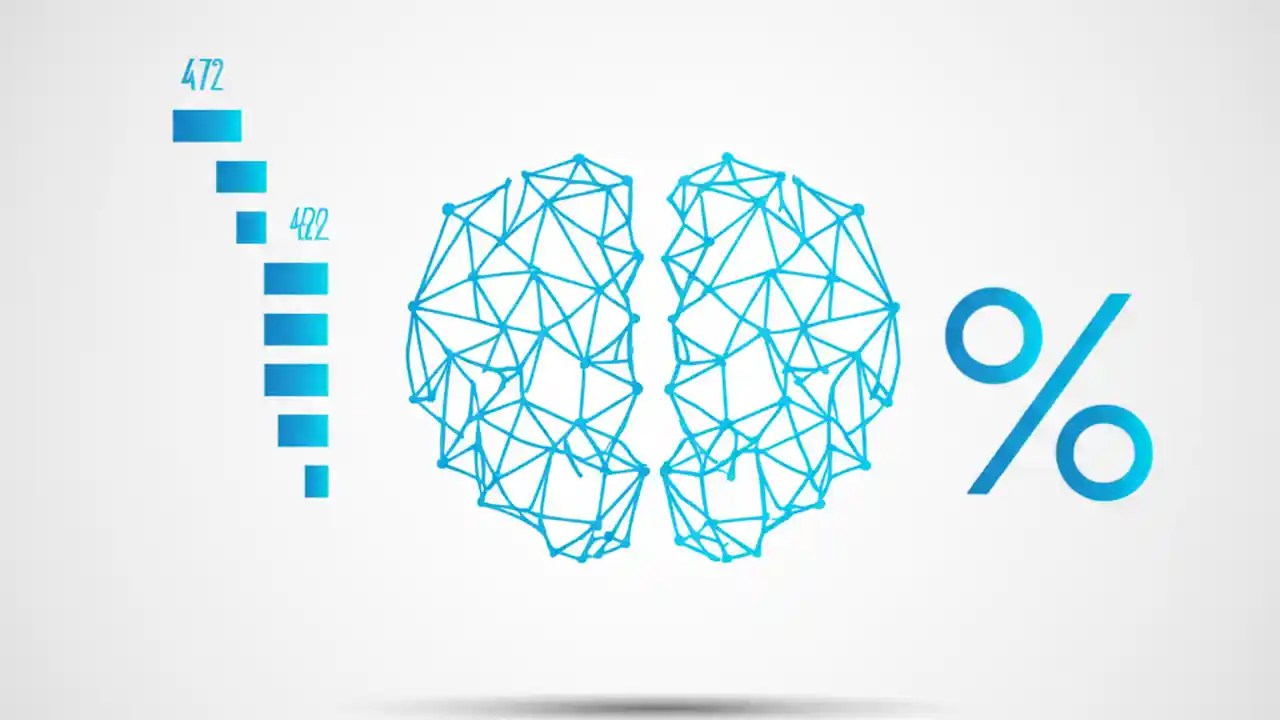 472

422

%