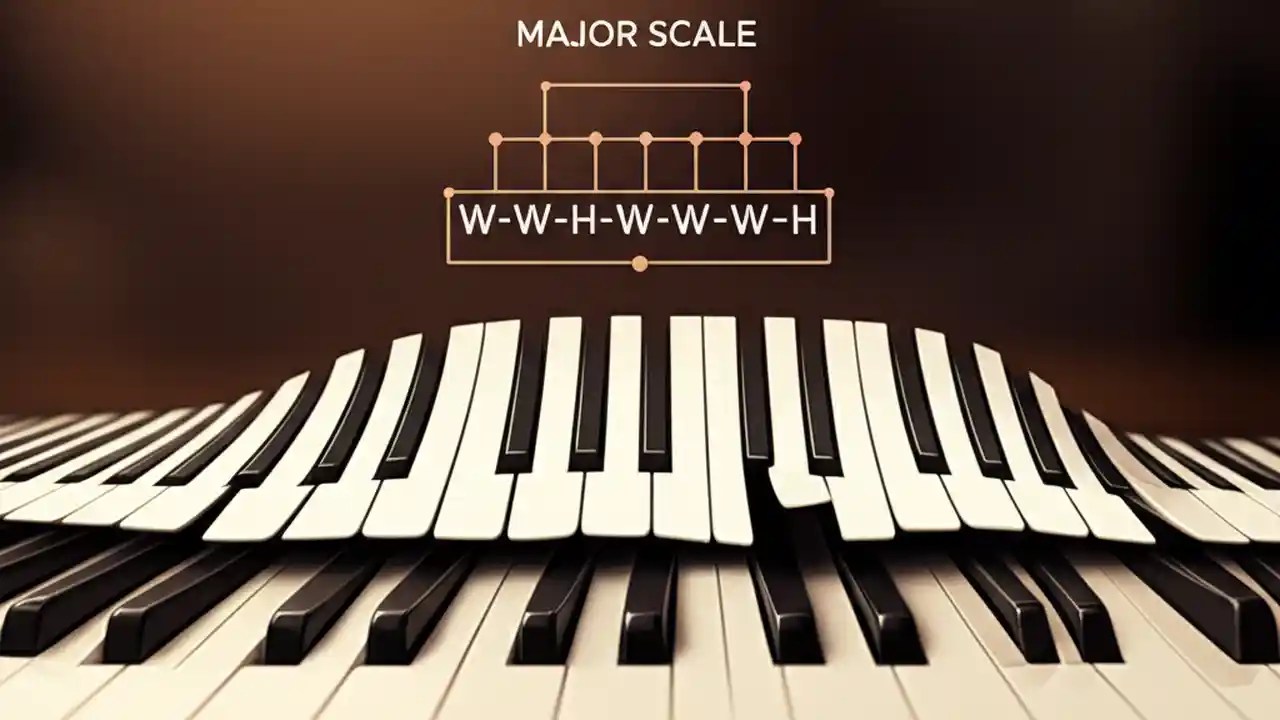 MAJOR SCALE

W-W-H-W-W-W-H