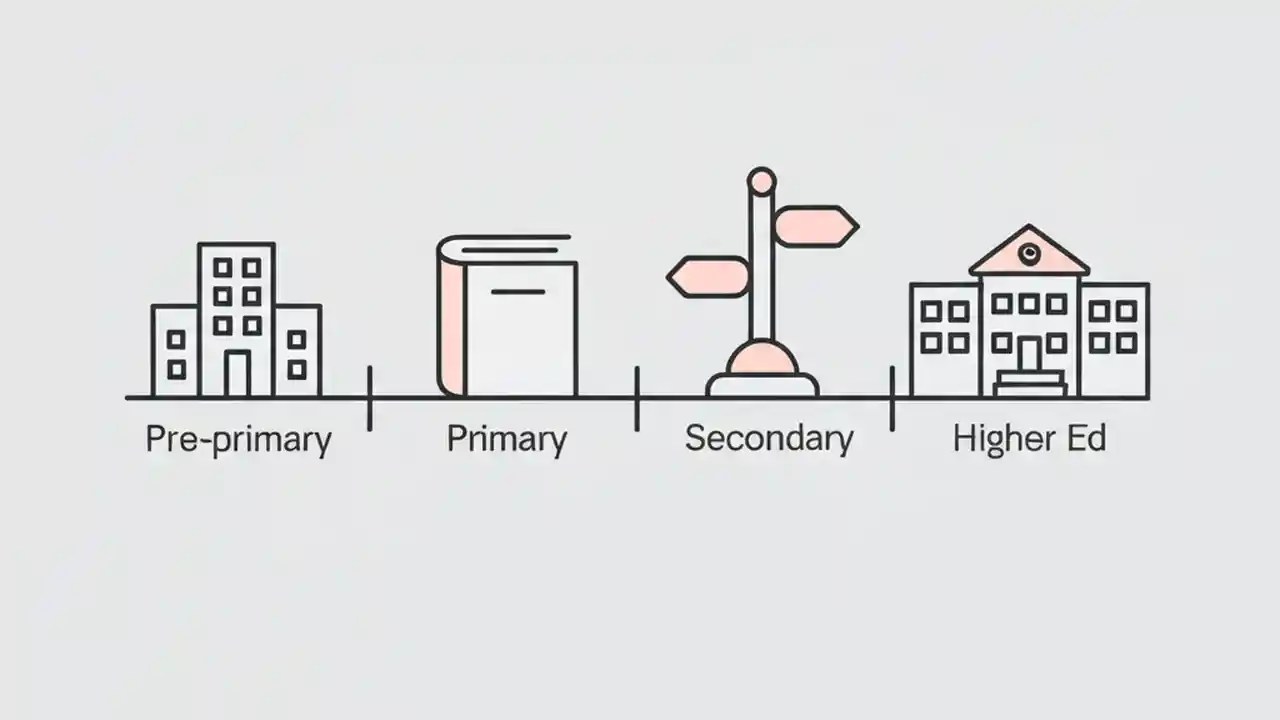 Pre-primary
Primary
Secondary
Higher Ed