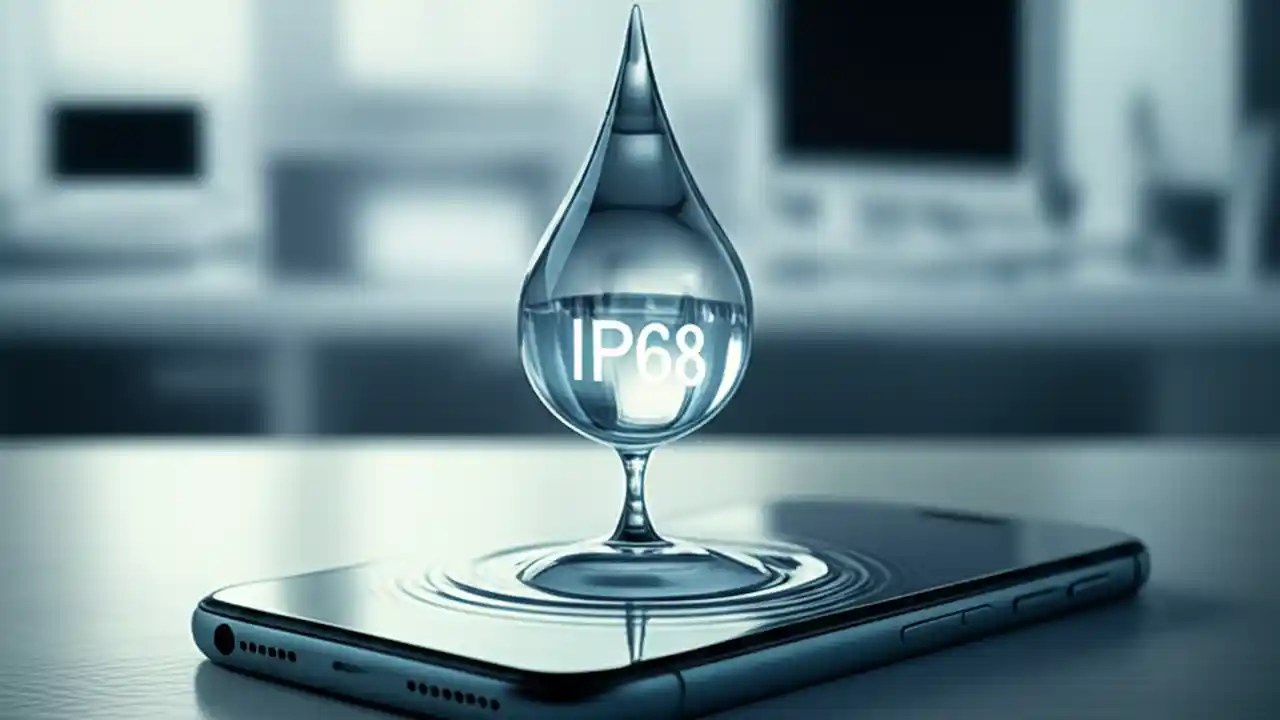 IP68