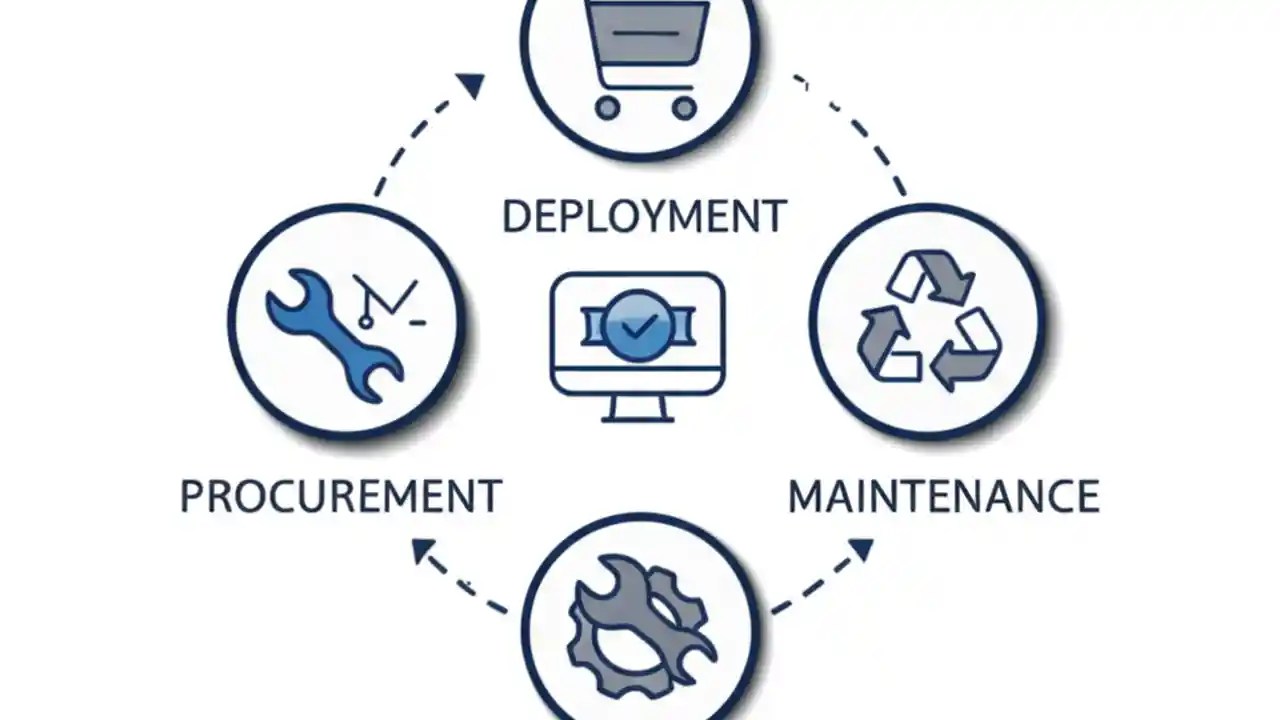 DEPLOYMENT

PROCUREMENT

MAINTENANCE