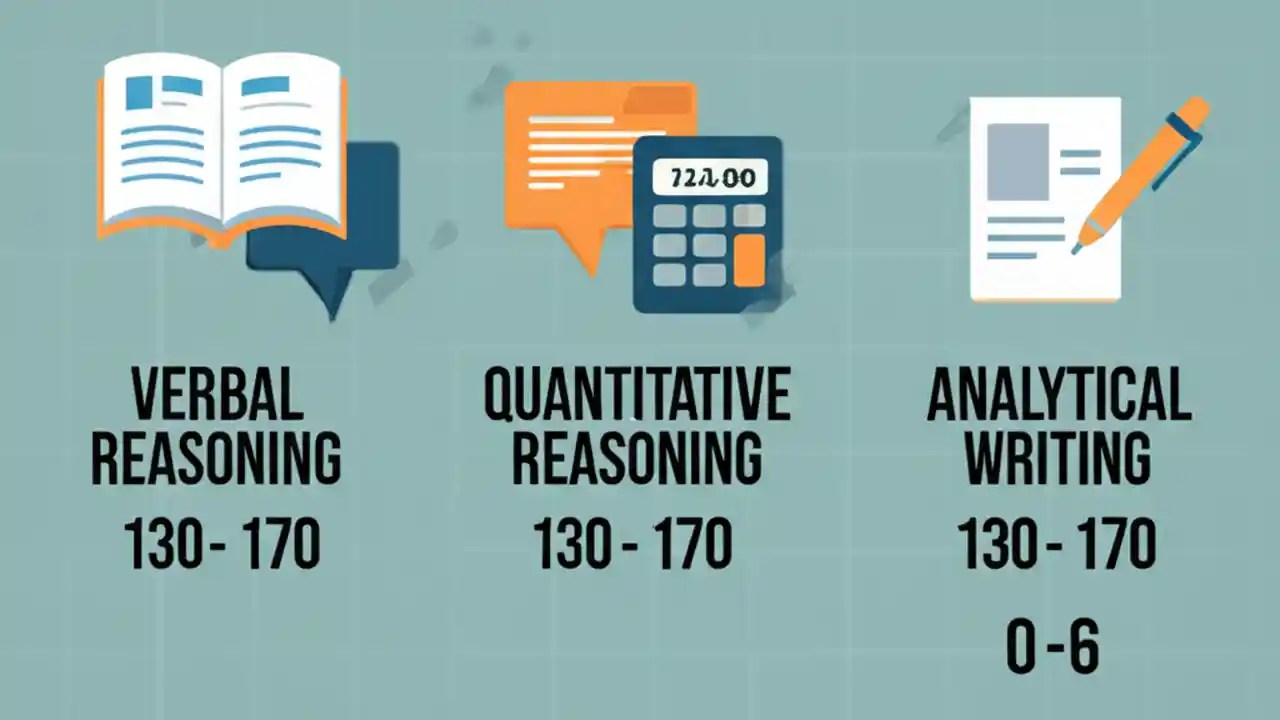 72100

VERBAL REASONING
130 - 170

QUANTITATIVE REASONING
130 - 170

ANALYTICAL WRITING
130 - 170
0 - 6