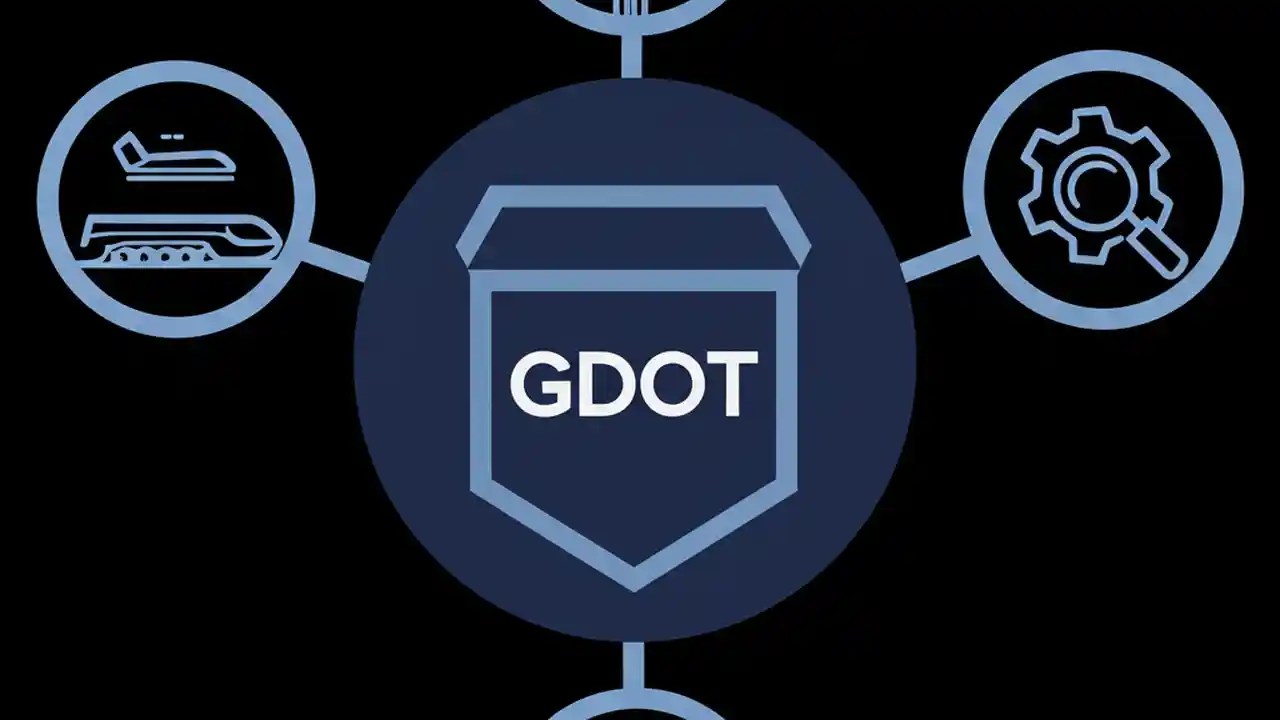 GDOT