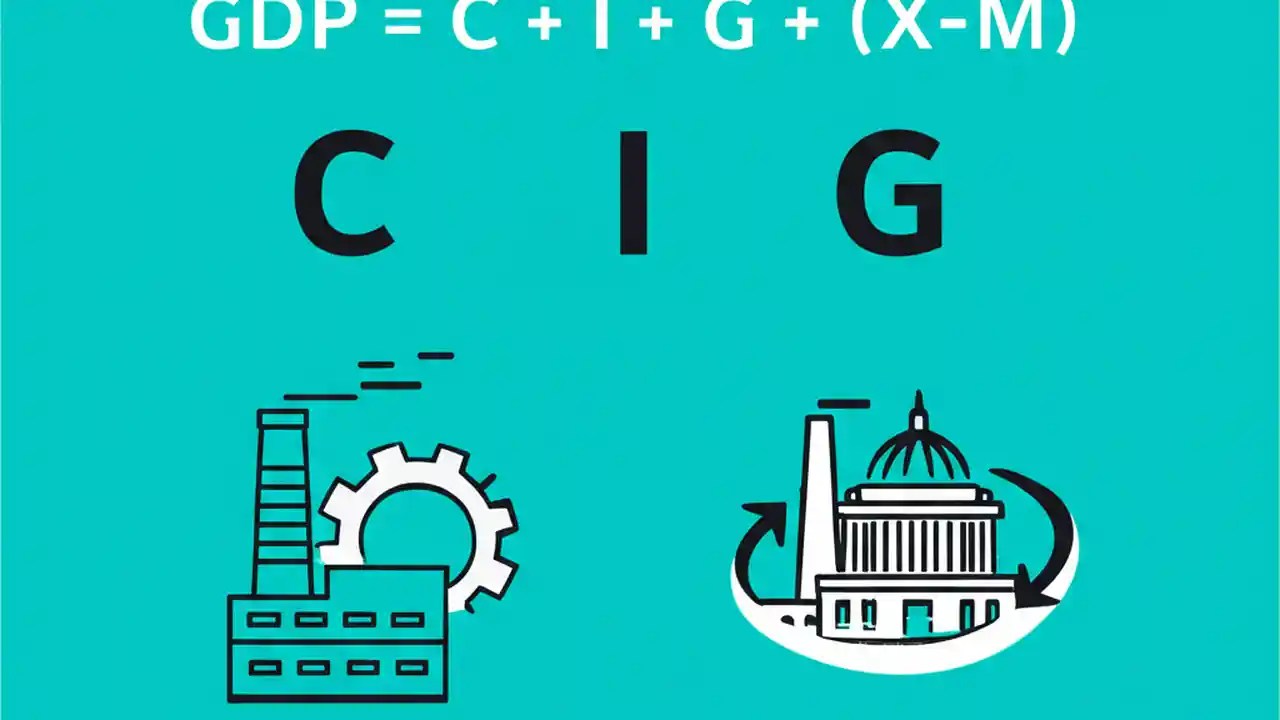 $GDP = C + I + G + (X-M)$

C I G